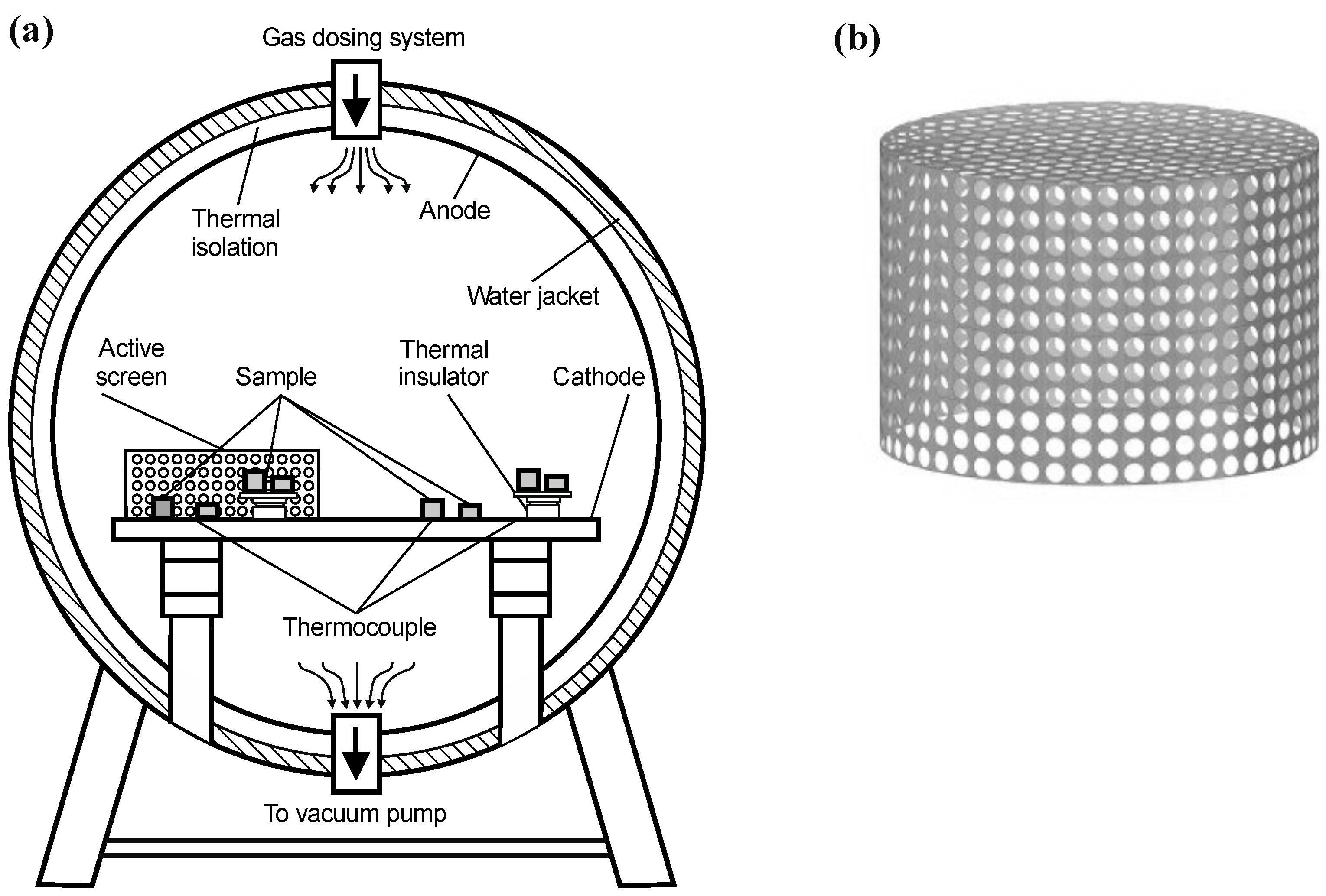 (a)

Gas dosing system

Thermal isolation

Anode

Water jacket

Active screen

Sample

Thermal insulator

Cathode

Thermocouple

To vacuum pump

(b)