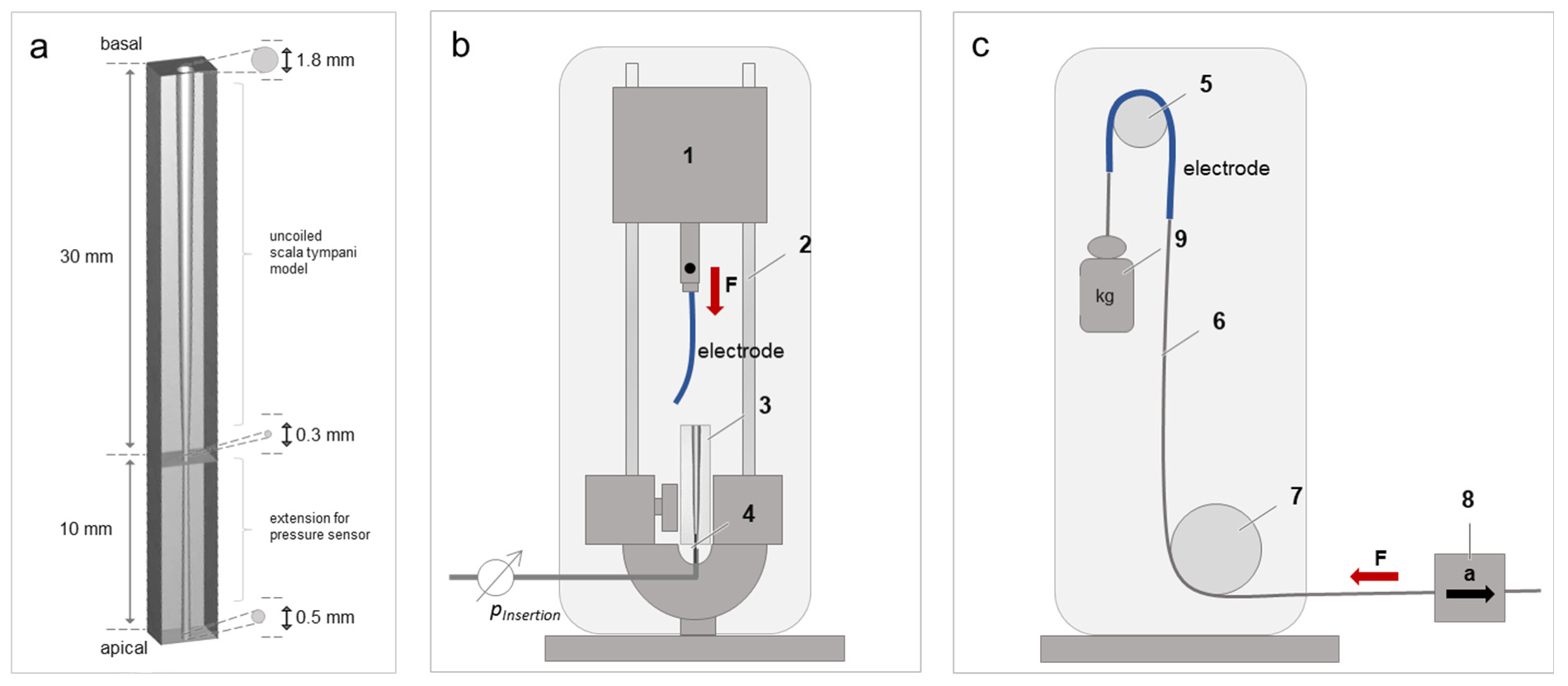 a

basal

1.8 mm

30 mm

uncoiled scala tympani model

0.3 mm

10 mm

extension for pressure sensor

0.5 mm

apical

b

1

2

F

electrode

3

4

$p_{Insertion}$

c

5

electrode

9

kg

6

7

8

F

a