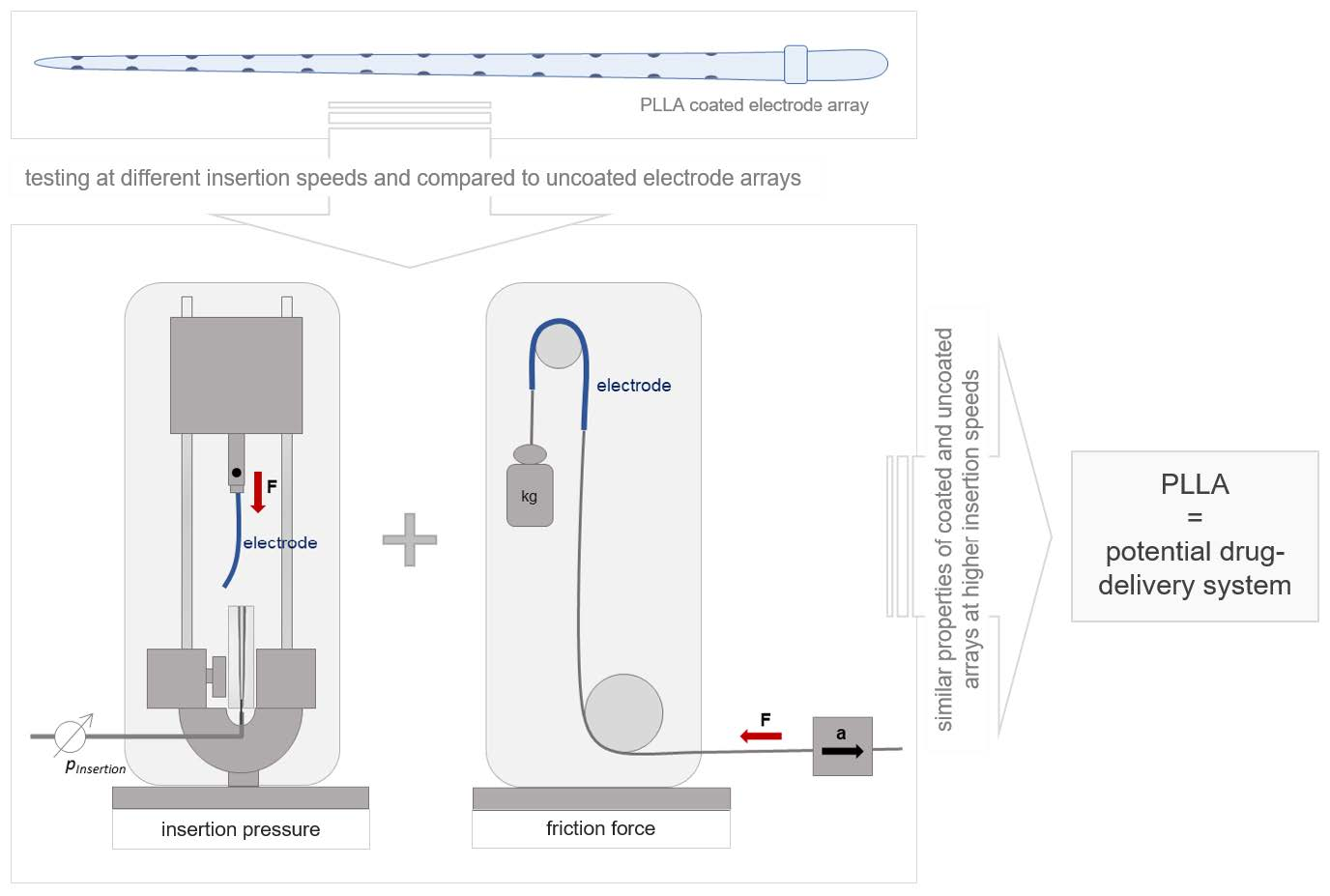 PLLA coated electrode array

testing at different insertion speeds and compared to uncoated electrode arrays

F

electrode

$p_{Insertion}$

insertion pressure

electrode

kg

F

a

friction force

similar properties of coated and uncoated arrays at higher insertion speeds

PLLA
=
potential drug-delivery system