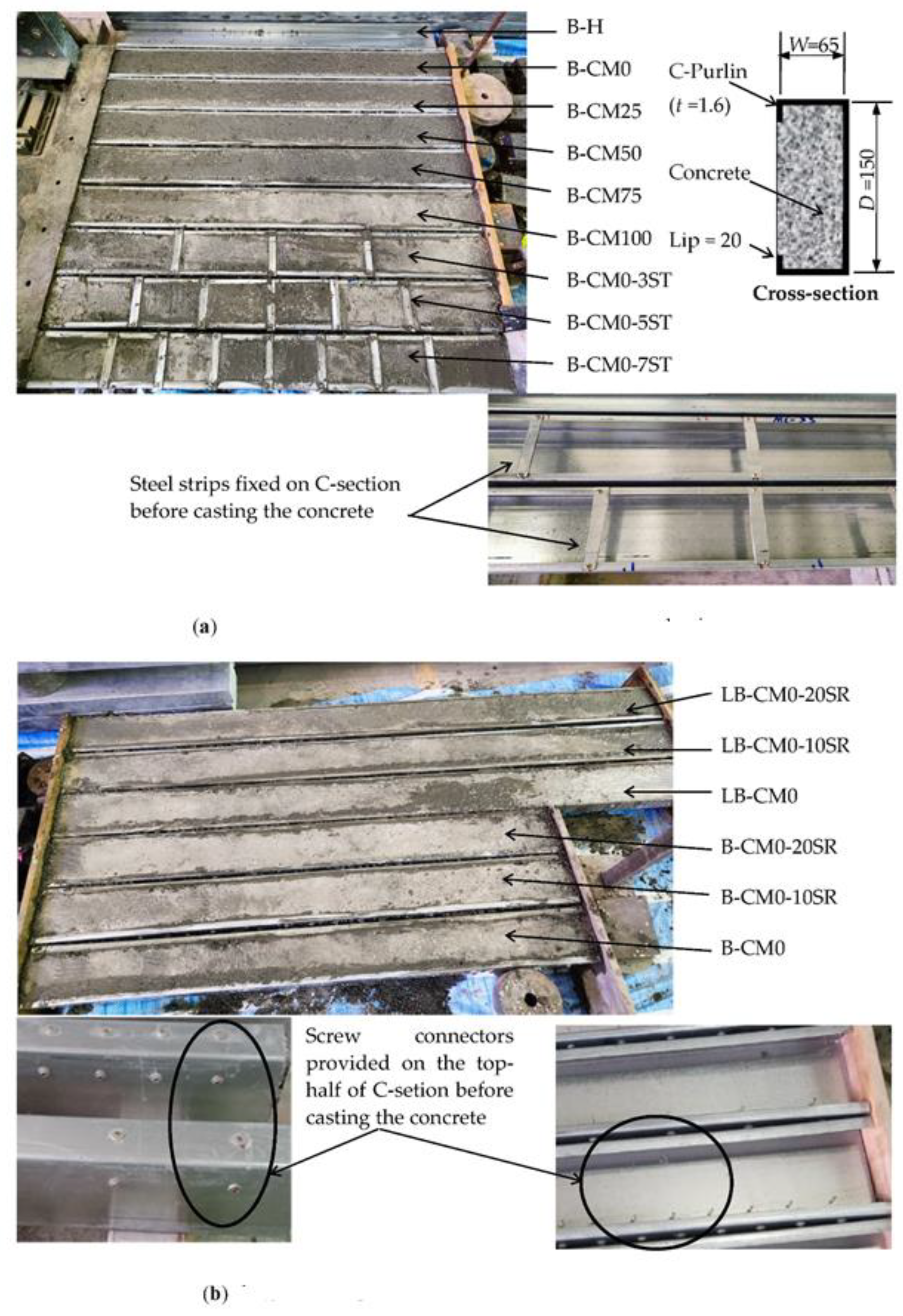 B-H
B-CM0
B-CM25
B-CM50
B-CM75
B-CM100
B-CM0-3ST
B-CM0-5ST
B-CM0-7ST

$W$=65
C-Purlin
($t$ =1.6)
Concrete
$D$ =150
Lip = 20
Cross-section

Steel strips fixed on C-section before casting the concrete

(a)

LB-CM0-20SR
LB-CM0-10SR
LB-CM0
B-CM0-20SR
B-CM0-10SR
B-CM0

Screw connectors provided on the top-half of C-setion before casting the concrete

(b)