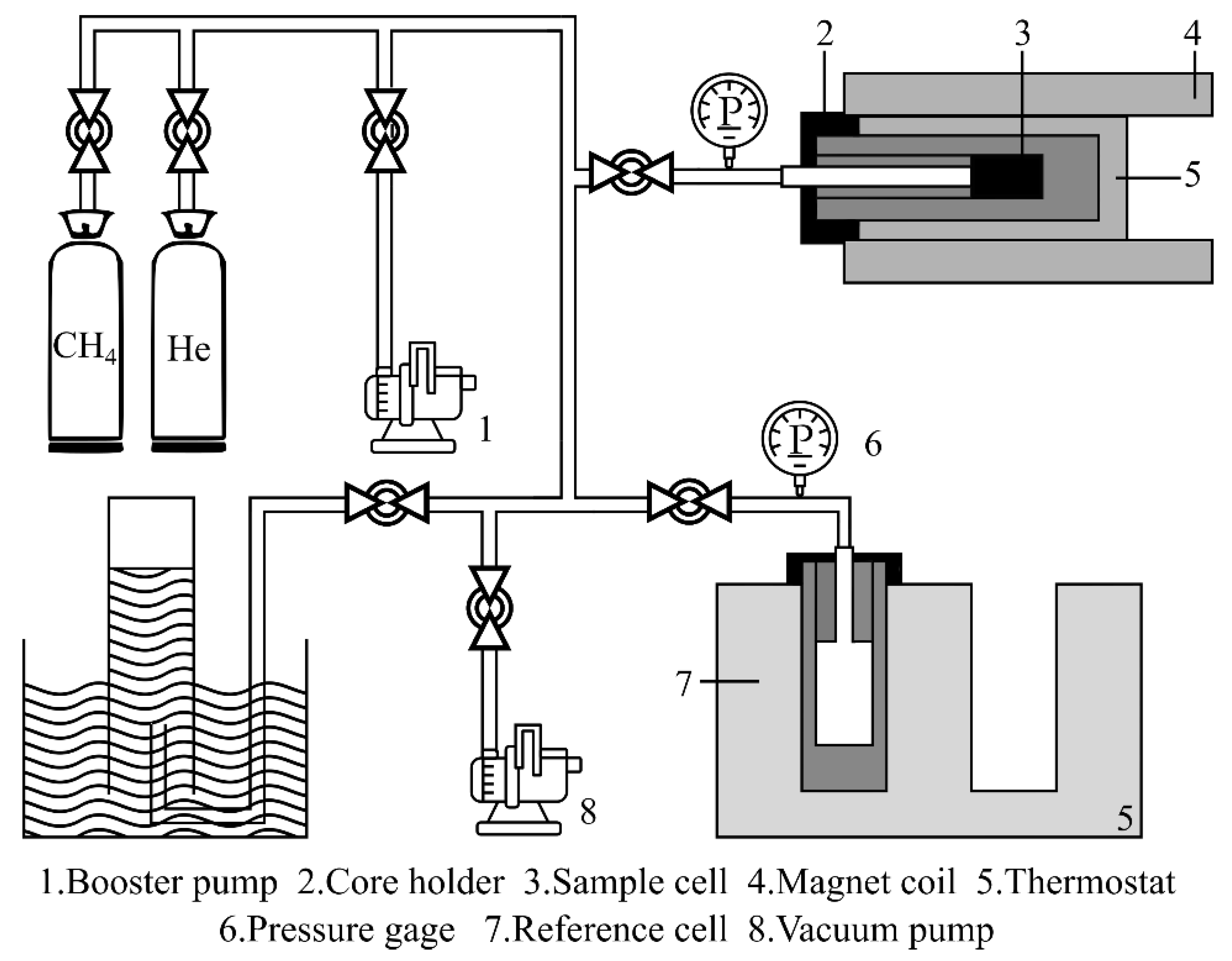 2
3
4
P
5
$CH_4$
He
1
P
6
7
8
5

1.Booster pump 2.Core holder 3.Sample cell 4.Magnet coil 5.Thermostat 6.Pressure gage 7.Reference cell 8.Vacuum pump