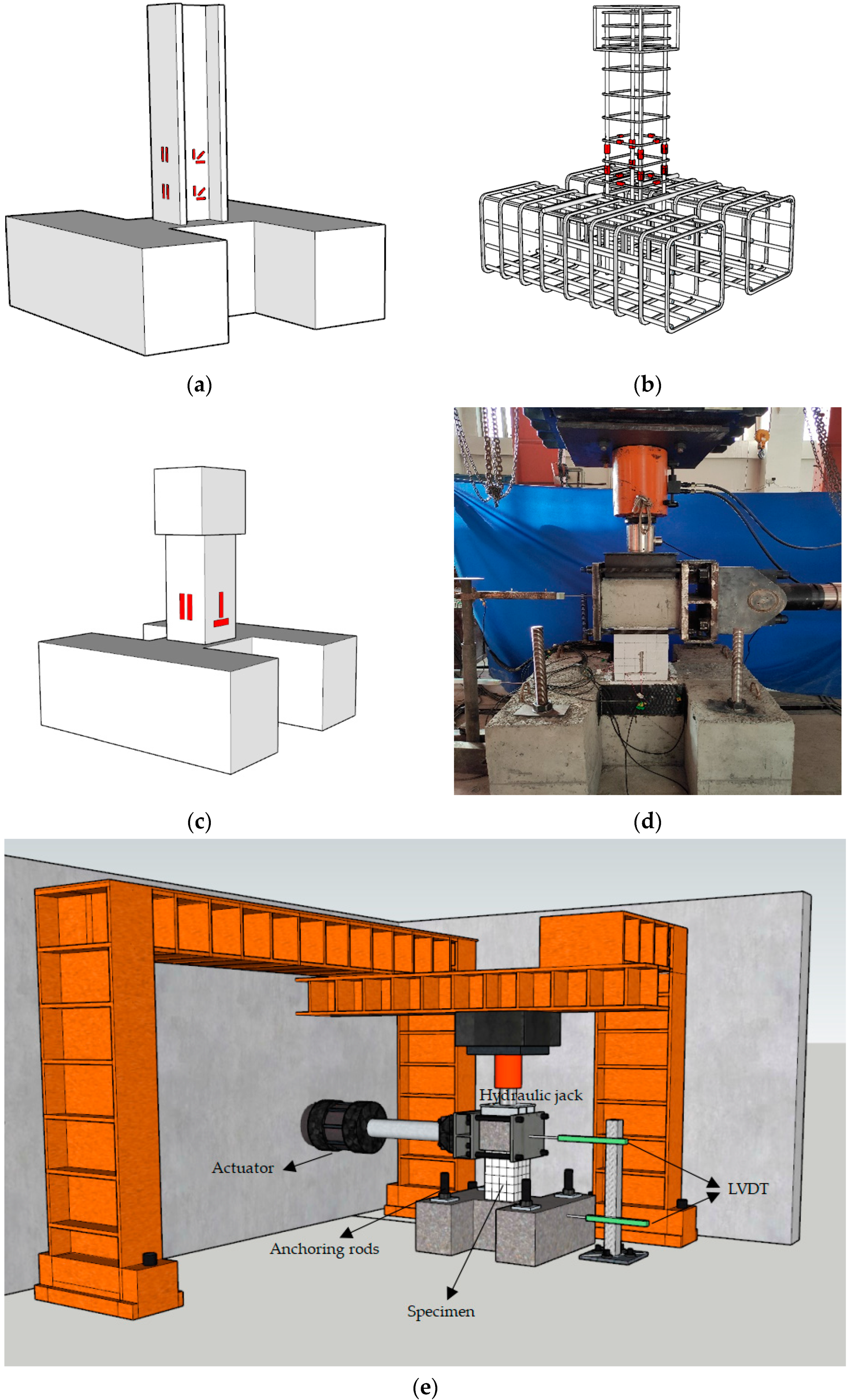 (a)

(b)

(c)

(d)

Hydraulic jack

Actuator

LVDT

Anchoring rods

Specimen

(e)