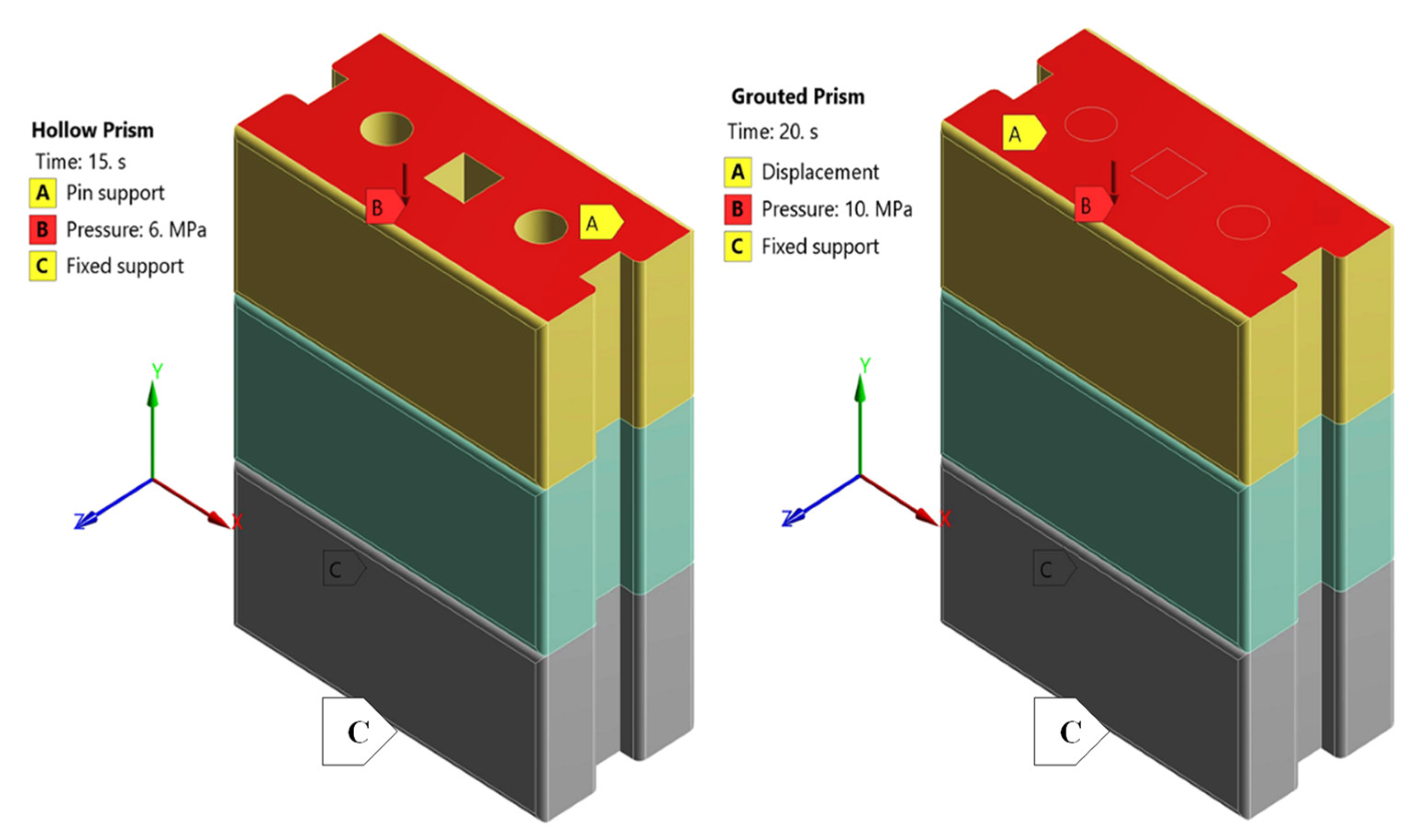 Hollow Prism
Time: 15. s
A Pin support
B Pressure: 6. MPa
C Fixed support

B
A
Y
Z
X
C
C

Grouted Prism
Time: 20. s
A Displacement
B Pressure: 10. MPa
C Fixed support

A
B
Y
Z
X
C
C