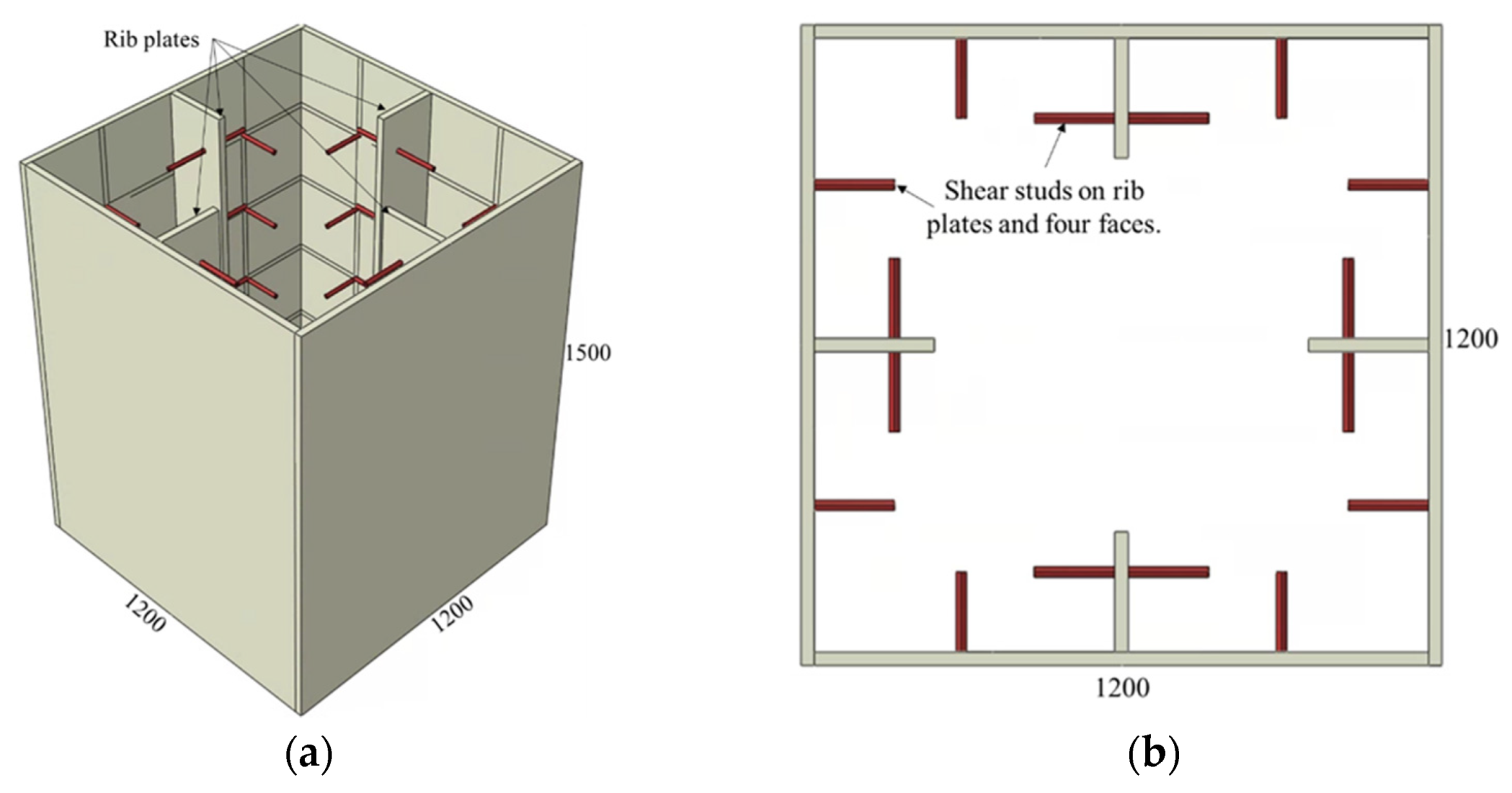 Rib plates

1500

1200

1200

(a)

Shear studs on rib plates and four faces.

1200

1200

(b)