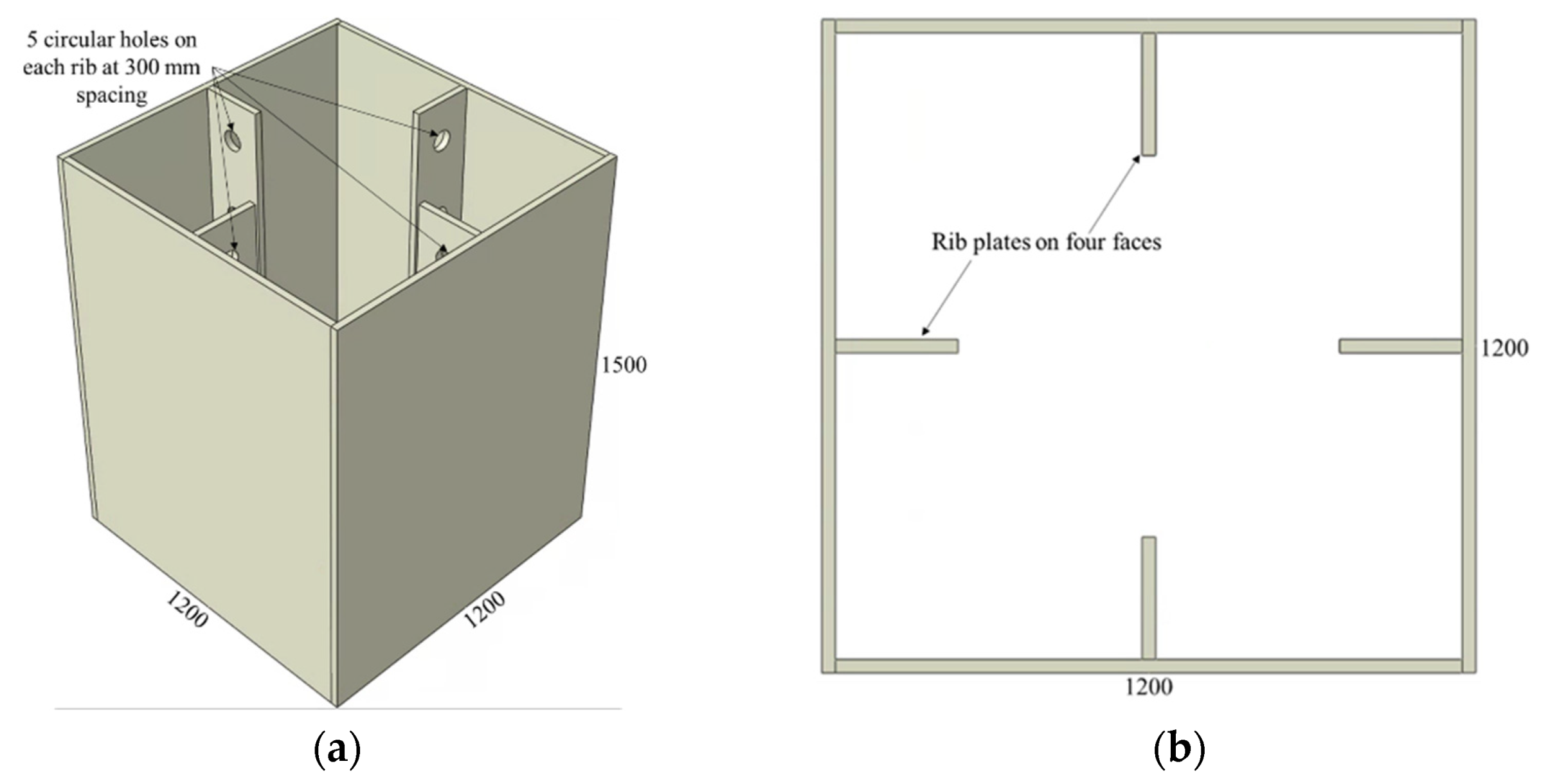 5 circular holes on each rib at 300 mm spacing

1500

1200

1200

(a)

Rib plates on four faces

1200

1200

(b)