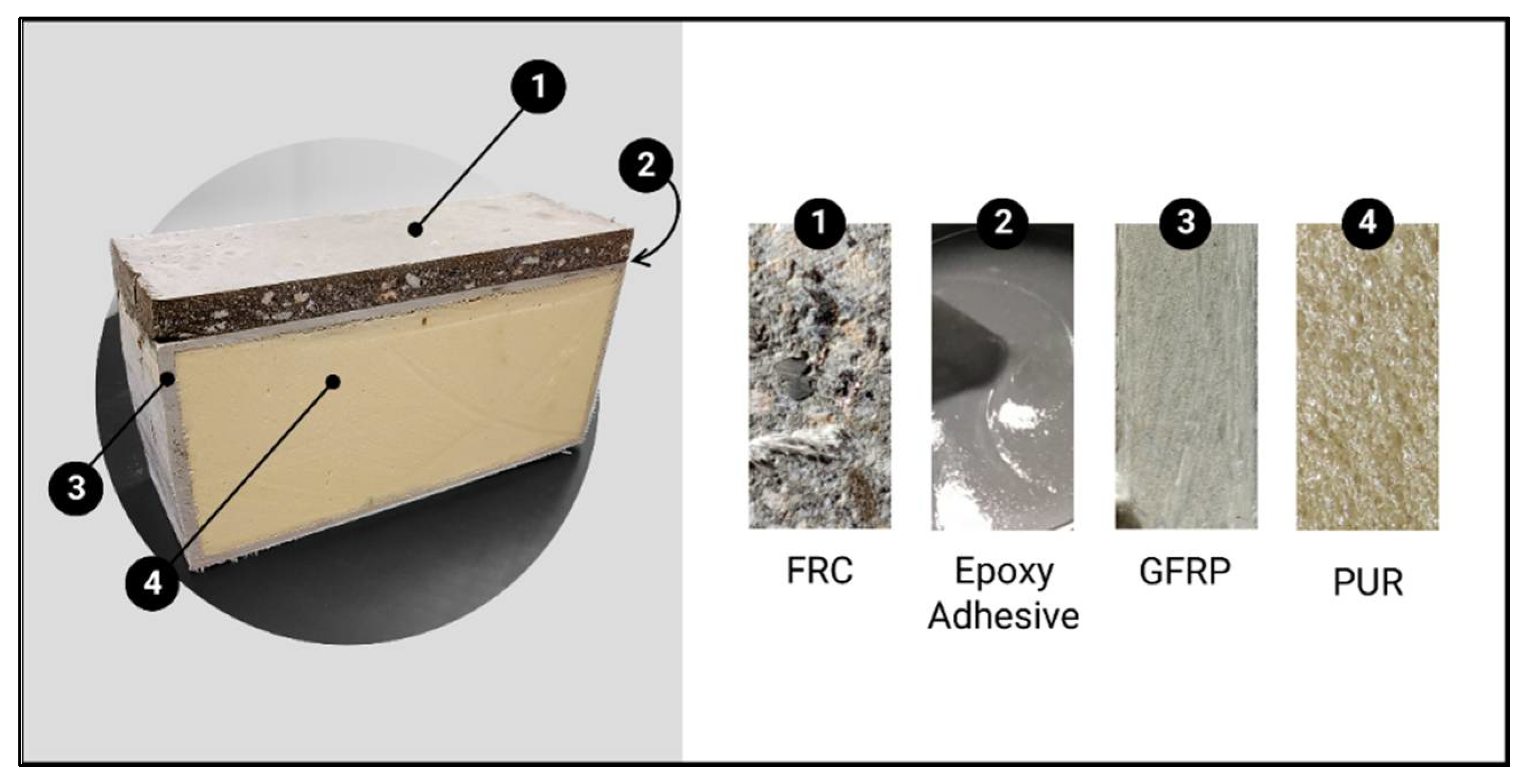 1
2
3
4

1
2
3
4

FRC

Epoxy Adhesive

GFRP

PUR