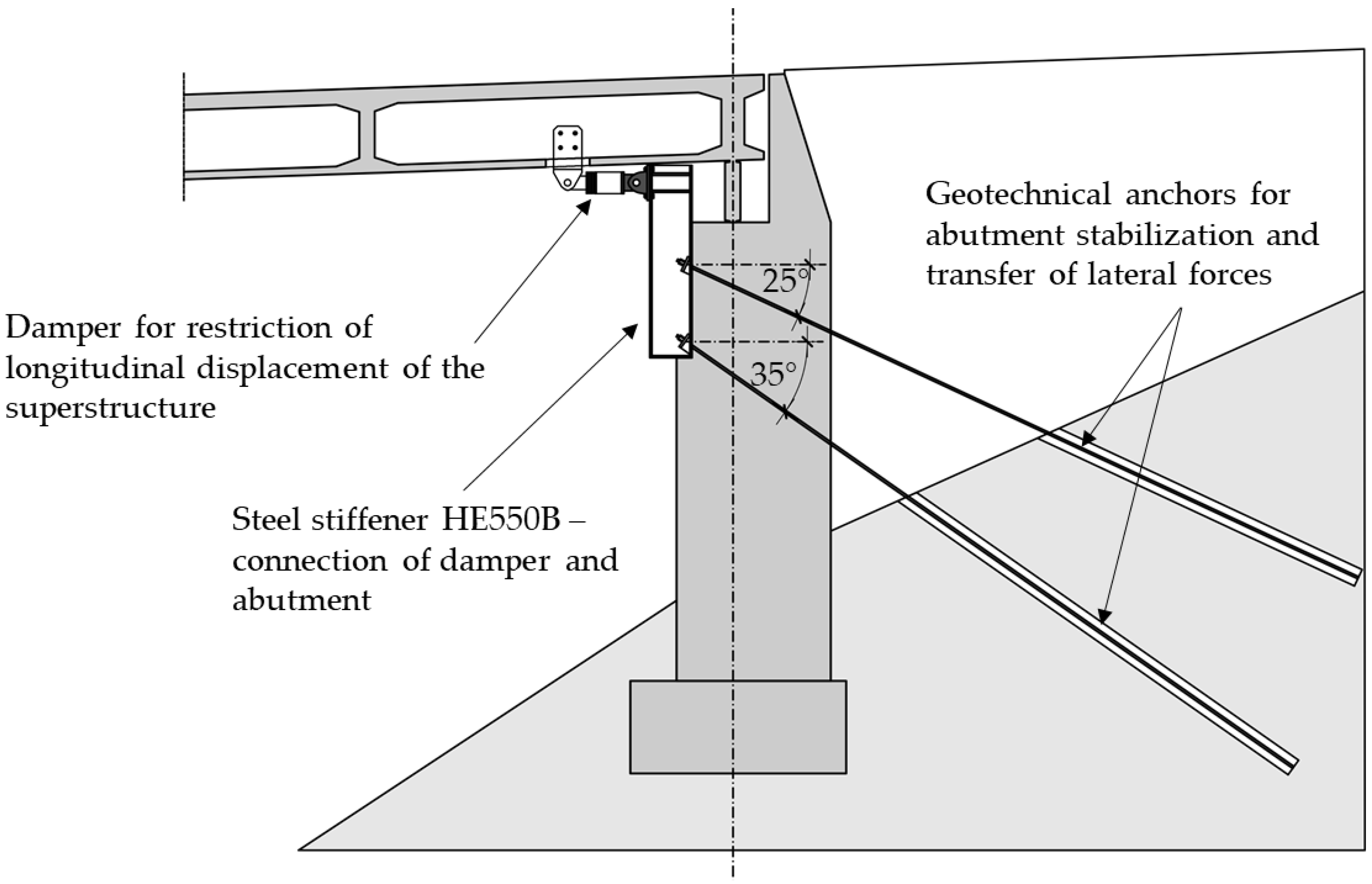 Geotechnical anchors for abutment stabilization and transfer of lateral forces

25°

35°

Damper for restriction of longitudinal displacement of the superstructure

Steel stiffener HE550B – connection of damper and abutment