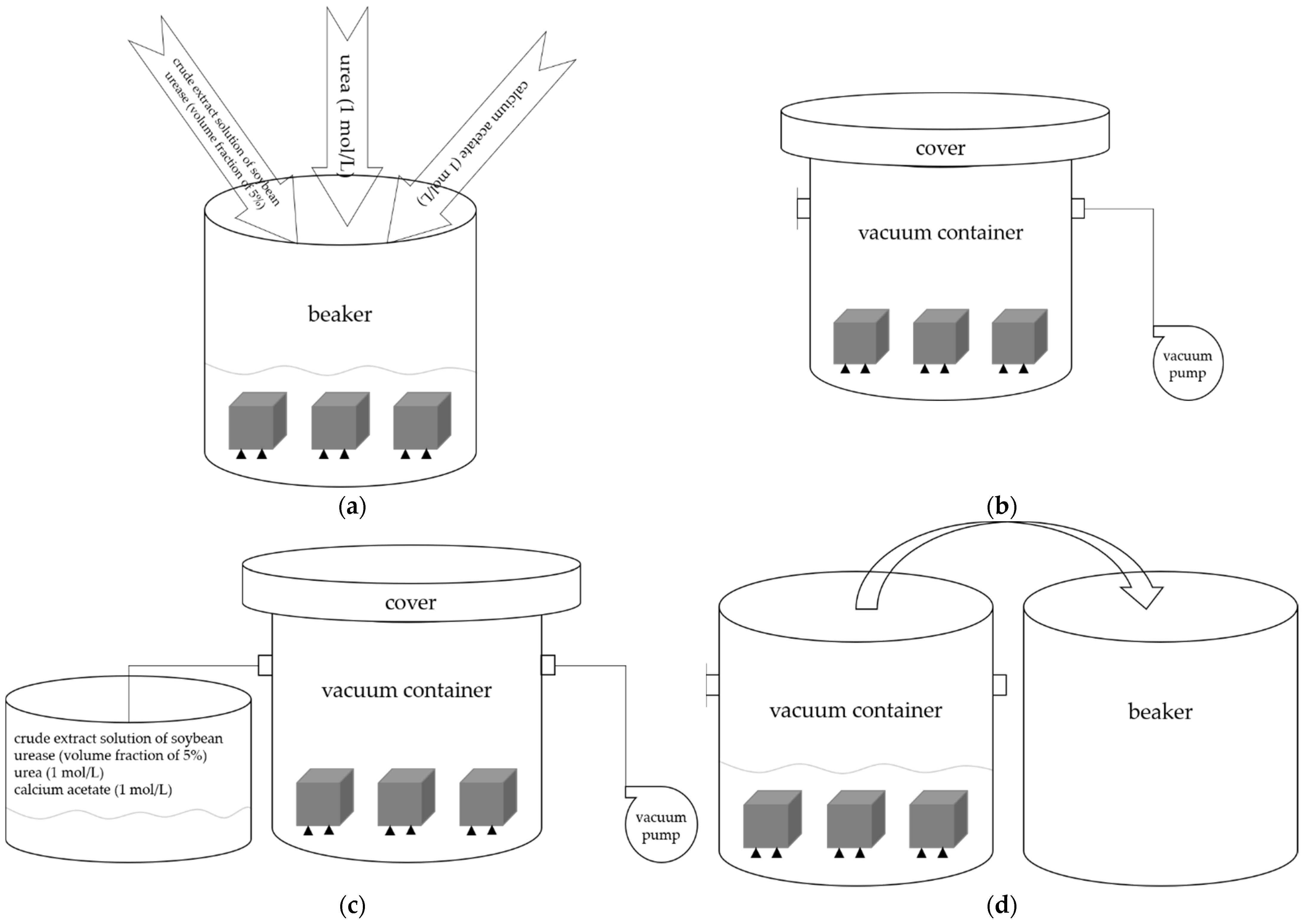 crude extract solution of soybean urease (volume fraction of 5%)

urea (1 mol/L)

calcium acetate (1 mol/L)

beaker

(a)

cover

vacuum container

vacuum pump

(b)

cover

vacuum container

crude extract solution of soybean urease (volume fraction of 5%) urea (1 mol/L) calcium acetate (1 mol/L)

vacuum pump

(c)

vacuum container

beaker

(d)