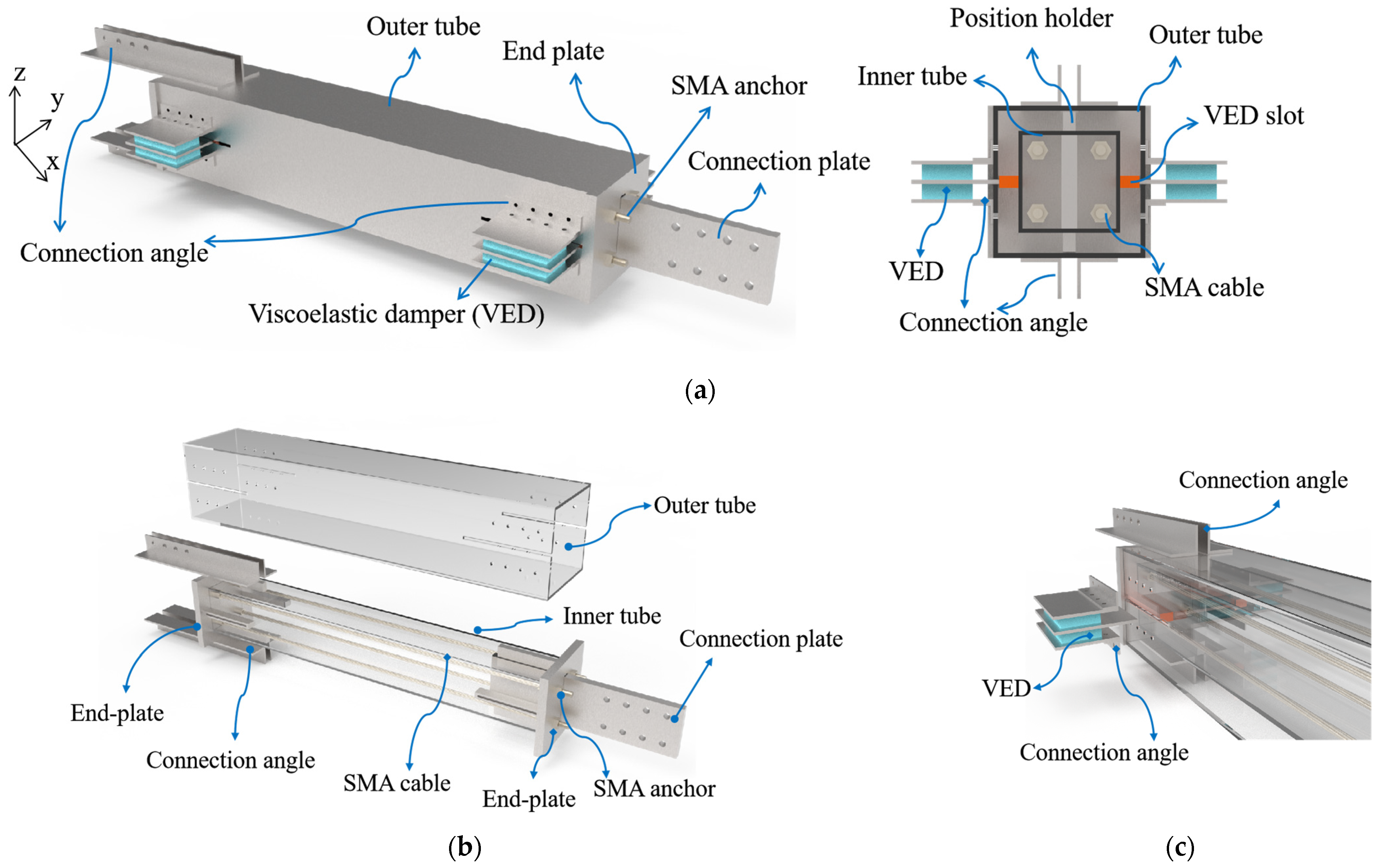 z
y
x
Outer tube
End plate
SMA anchor
Connection plate
Connection angle
Viscoelastic damper (VED)

Position holder
Outer tube
Inner tube
VED slot
VED
SMA cable
Connection angle

(a)

Outer tube
Inner tube
Connection plate
End-plate
Connection angle
SMA cable
End-plate
SMA anchor

(b)

Connection angle
VED
Connection angle

(c)