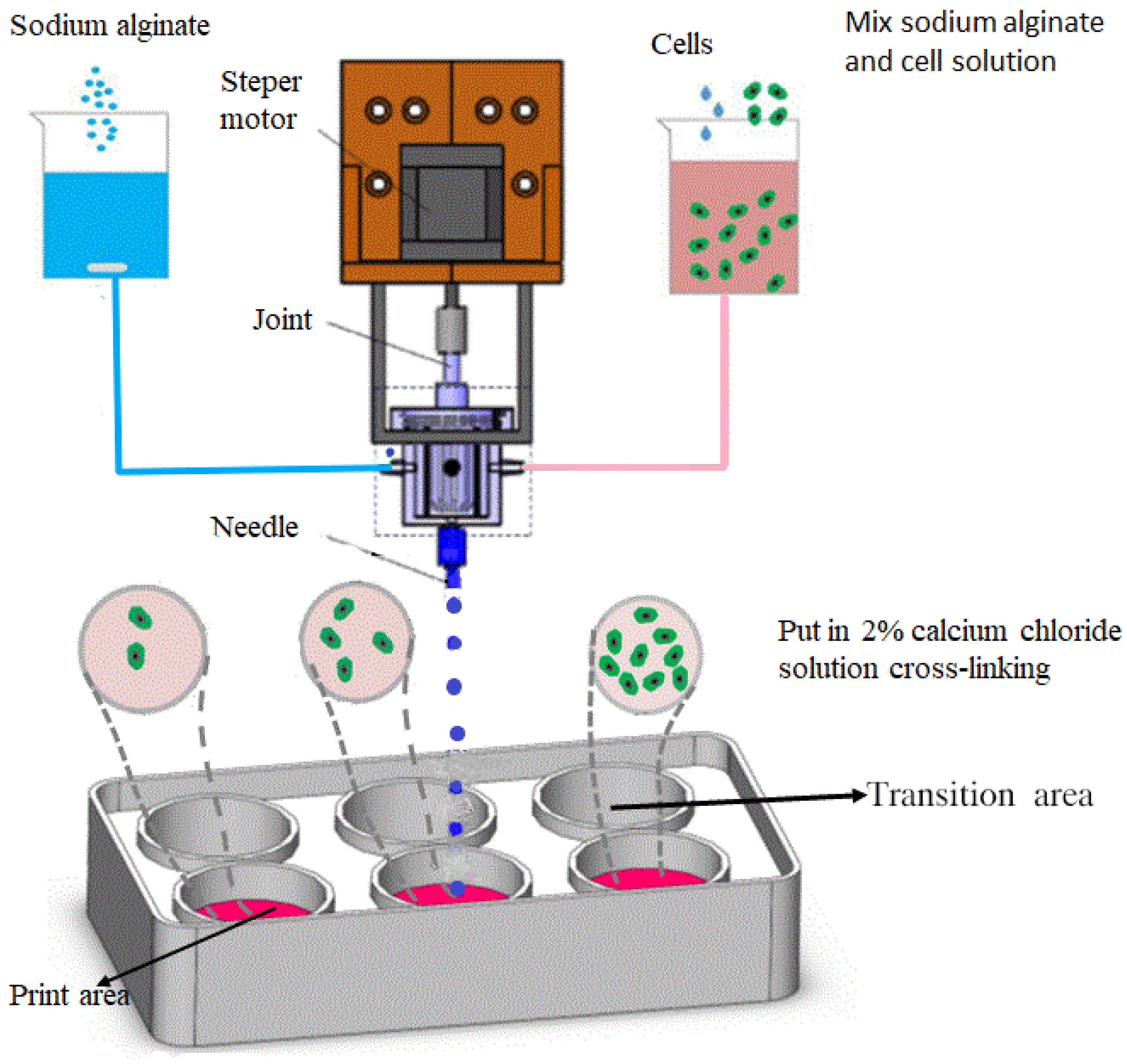 Sodium alginate

Steper motor

Cells

Mix sodium alginate and cell solution

Joint

Needle

Put in 2% calcium chloride solution cross-linking

Transition area

Print area