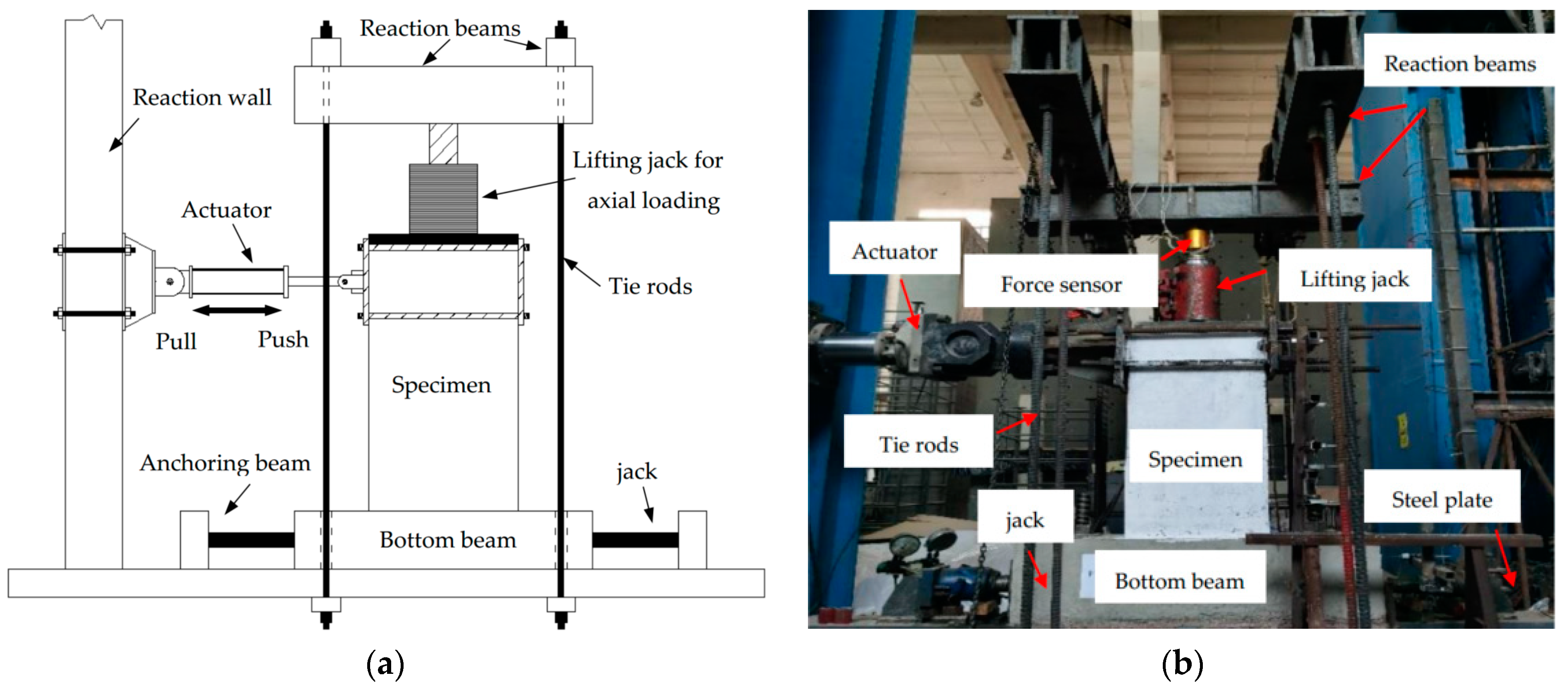 Reaction beams

Reaction wall

Lifting jack for axial loading

Actuator

Tie rods

Pull

Push

Specimen

Anchoring beam

jack

Bottom beam

(a)

Reaction beams

Actuator

Force sensor

Lifting jack

Tie rods

Specimen

Steel plate

jack

Bottom beam

(b)