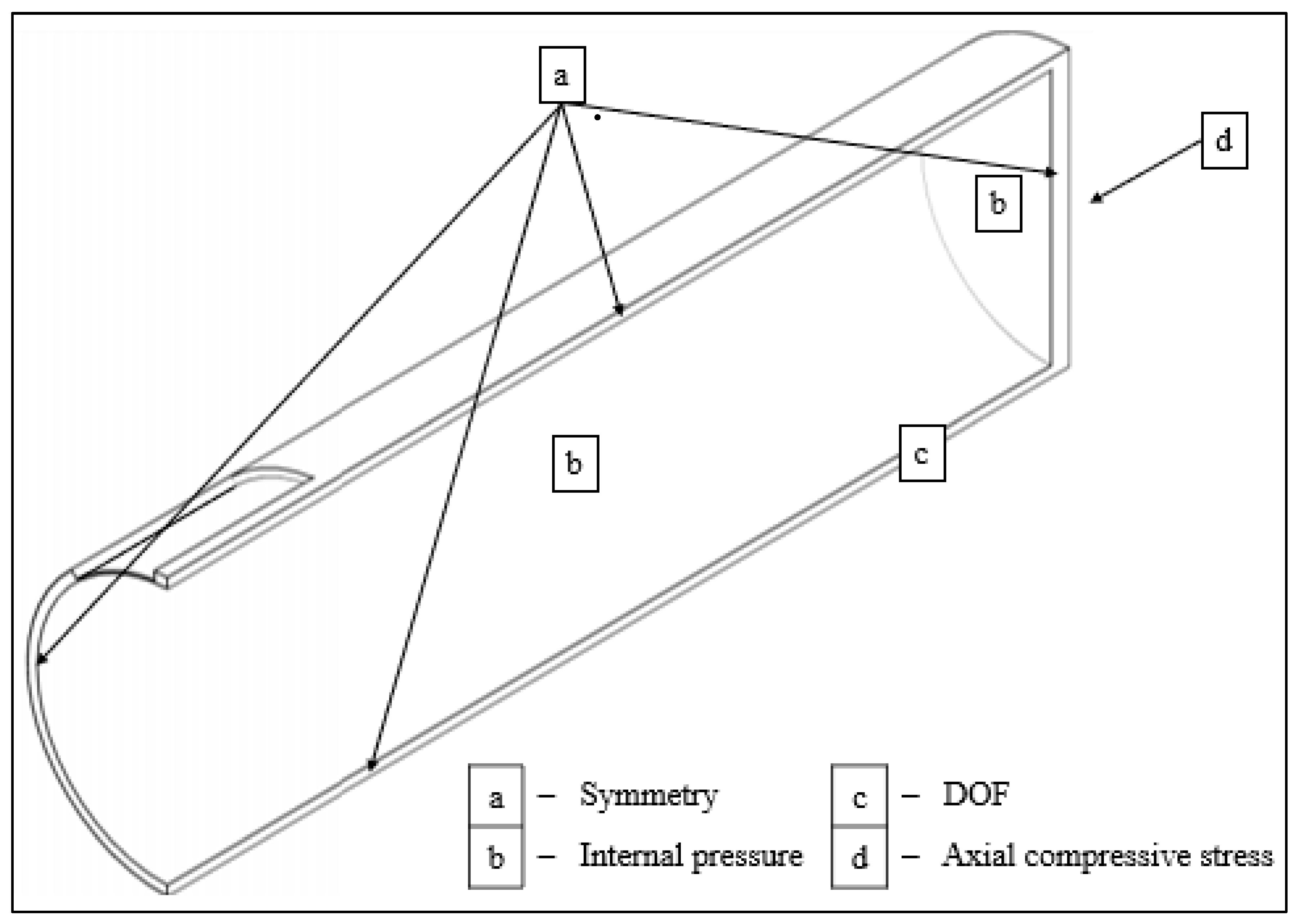 a

d

b

b

c

a – Symmetry
b – Internal pressure
c – DOF
d – Axial compressive stress