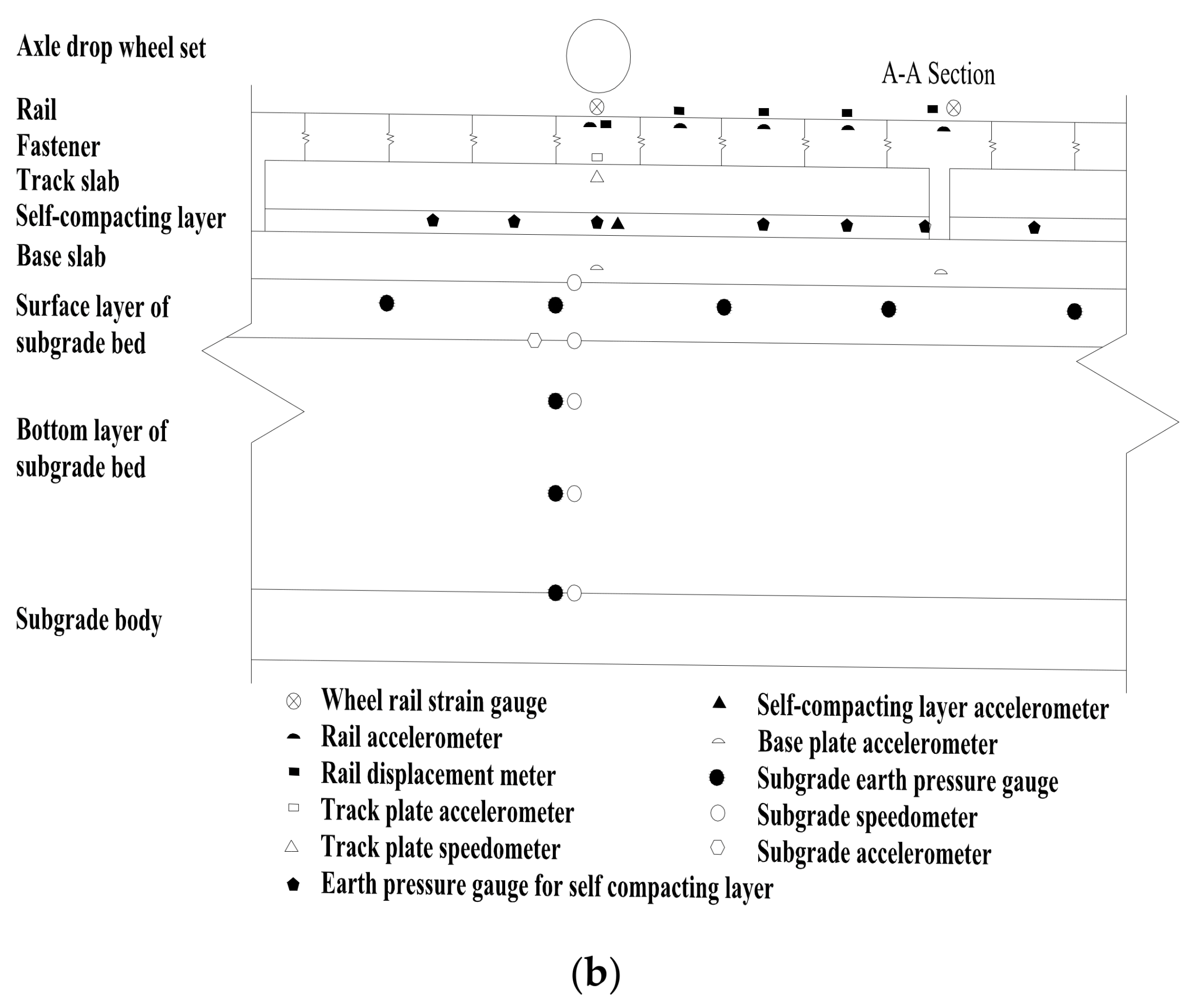 Axle drop wheel set

A-A Section

Rail
Fastener
Track slab
Self-compacting layer
Base slab
Surface layer of subgrade bed

Bottom layer of subgrade bed

Subgrade body

Wheel rail strain gauge
Rail accelerometer
Rail displacement meter
Track plate accelerometer
Track plate speedometer
Earth pressure gauge for self compacting layer

Self-compacting layer accelerometer
Base plate accelerometer
Subgrade earth pressure gauge
Subgrade speedometer
Subgrade accelerometer

(b)