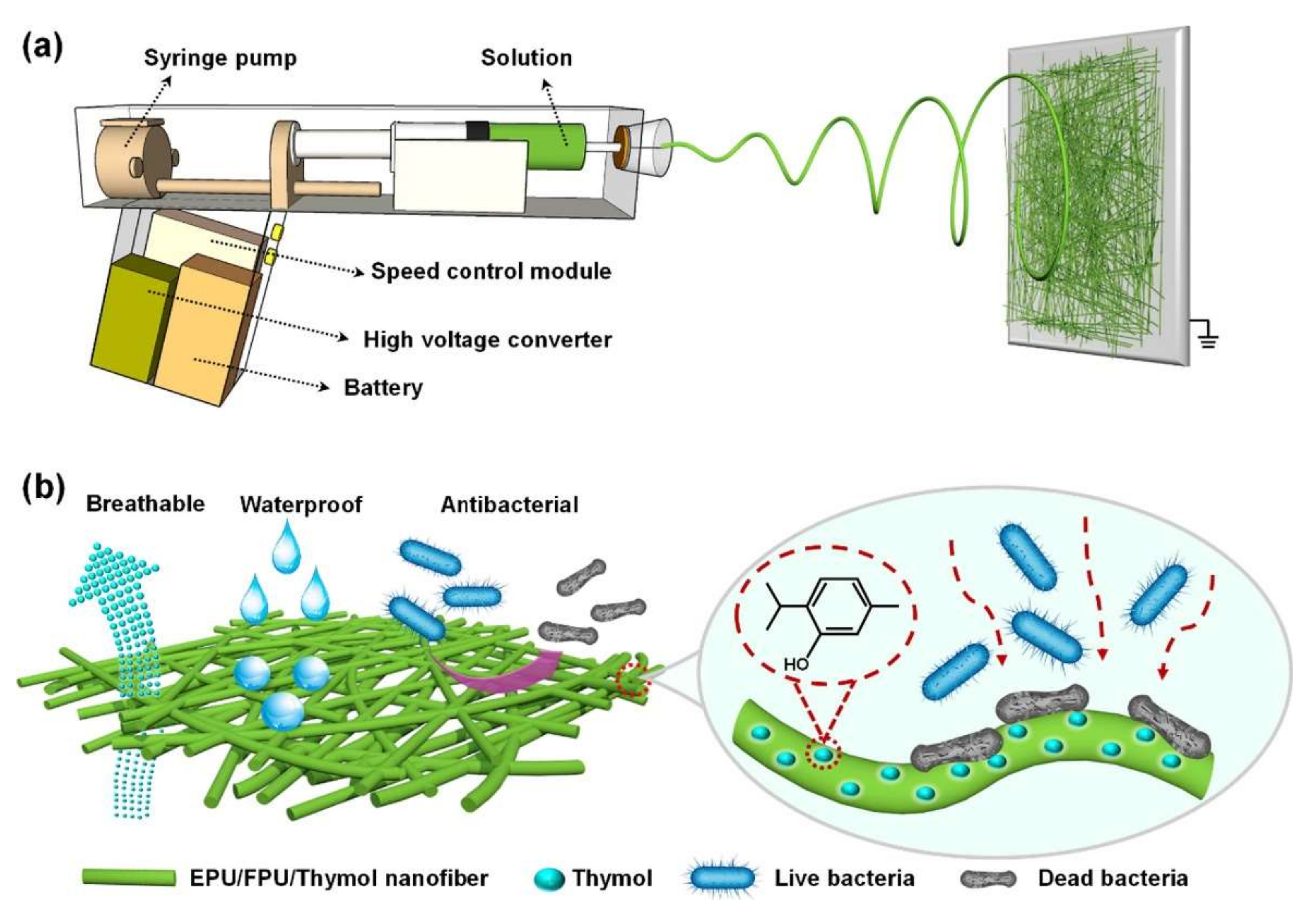 (a)
Syringe pump
Solution
Speed control module
High voltage converter
Battery

(b)
Breathable
Waterproof
Antibacterial
HO

EPU/FPU/Thymol nanofiber
Thymol
Live bacteria
Dead bacteria