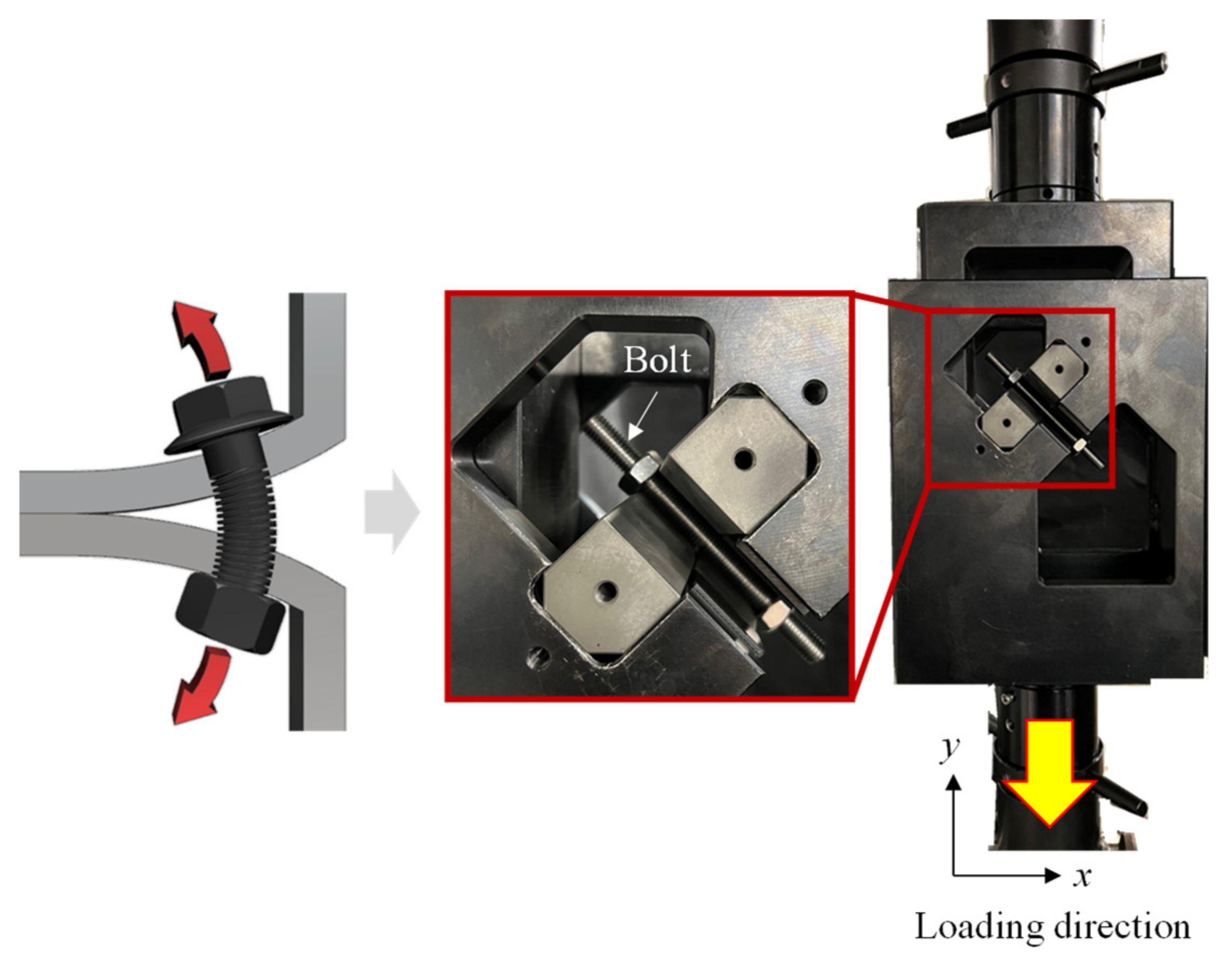 Bolt

$y$

$x$

Loading direction