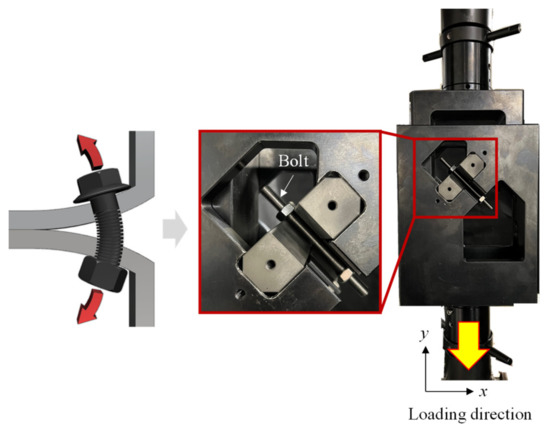 Bolt

$y$

$x$

Loading direction