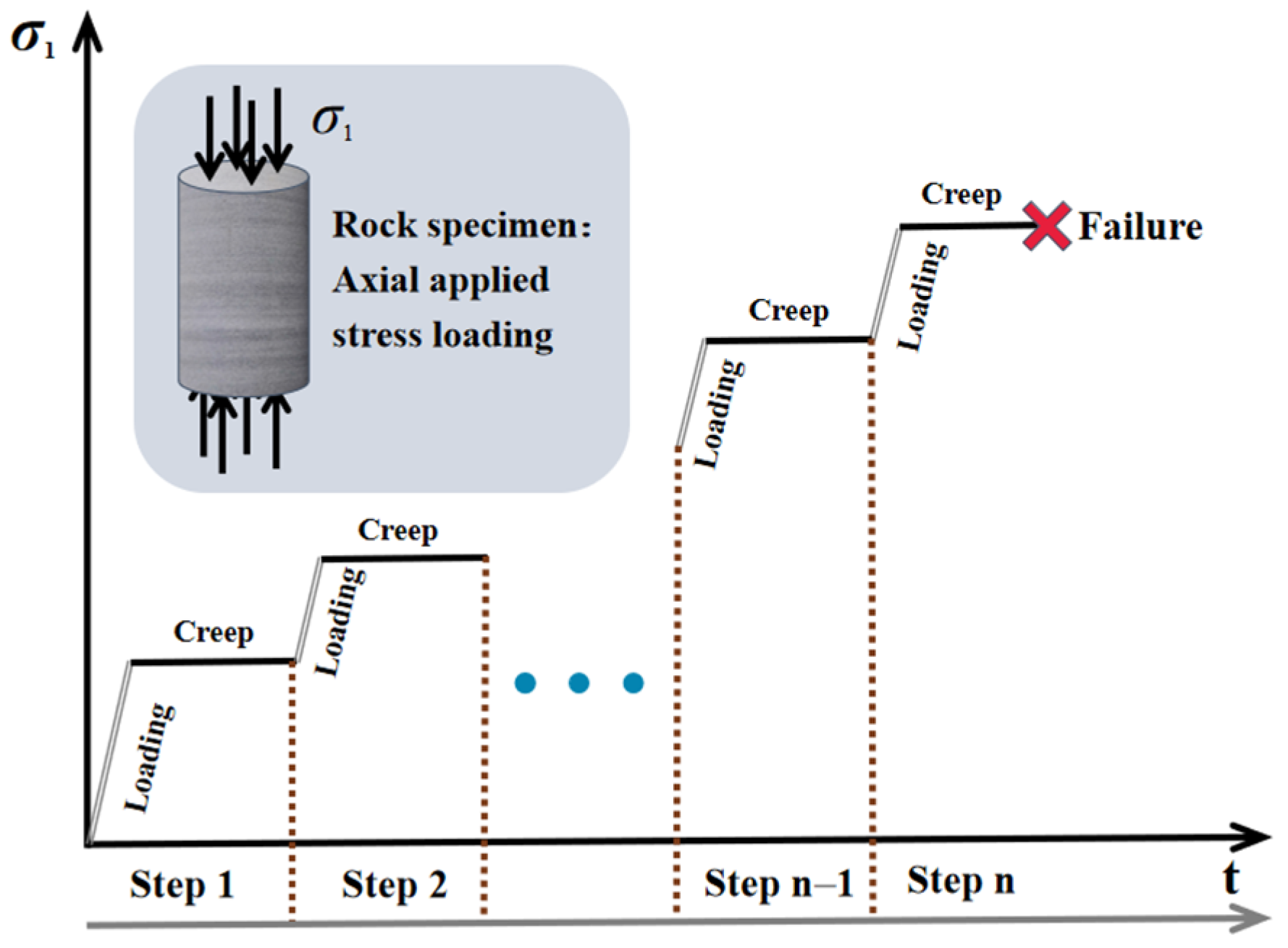 $\sigma_1$

$\sigma_1$

Rock specimen:
Axial applied stress loading

Creep

Failure

Loading

Creep

Loading

Creep

Loading

Creep

Loading

Step 1

Step 2

Step n–1

Step n

t