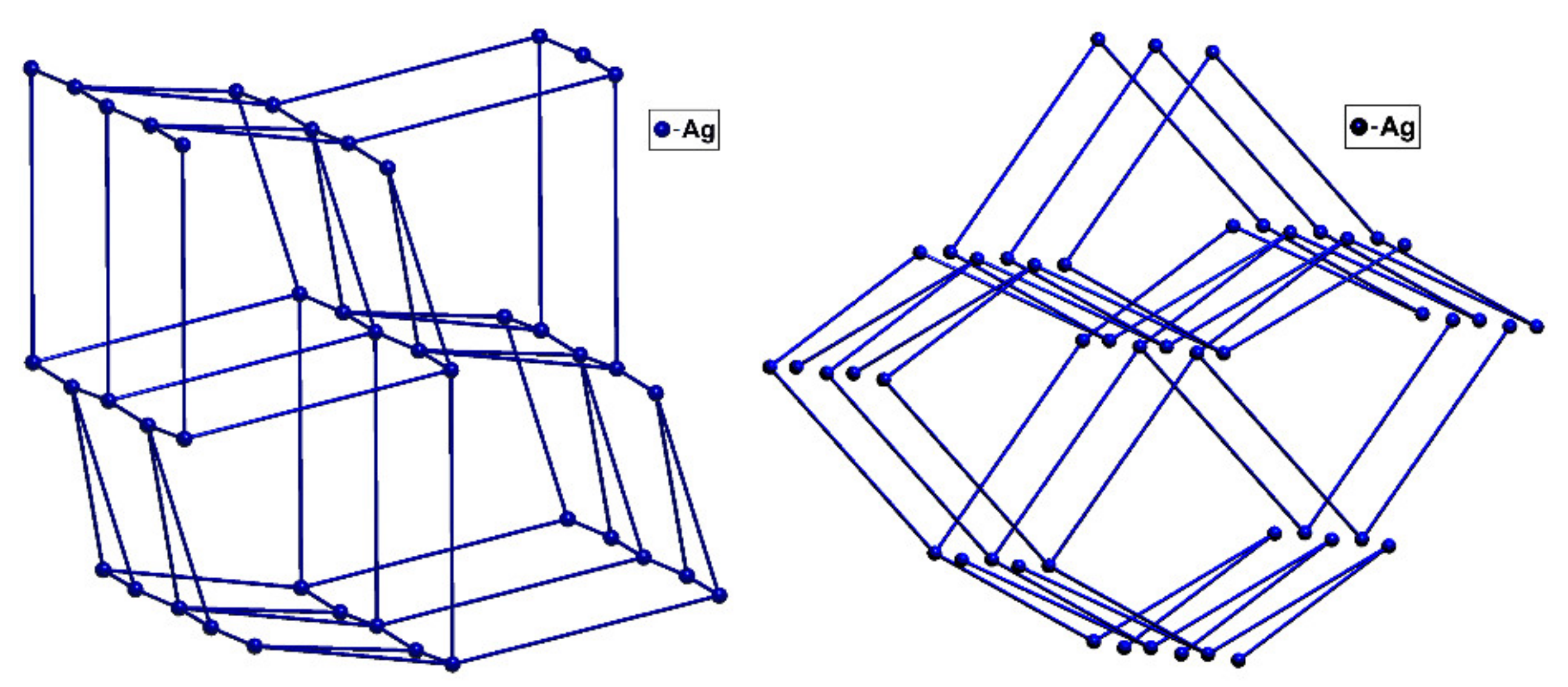 -Ag

-Ag