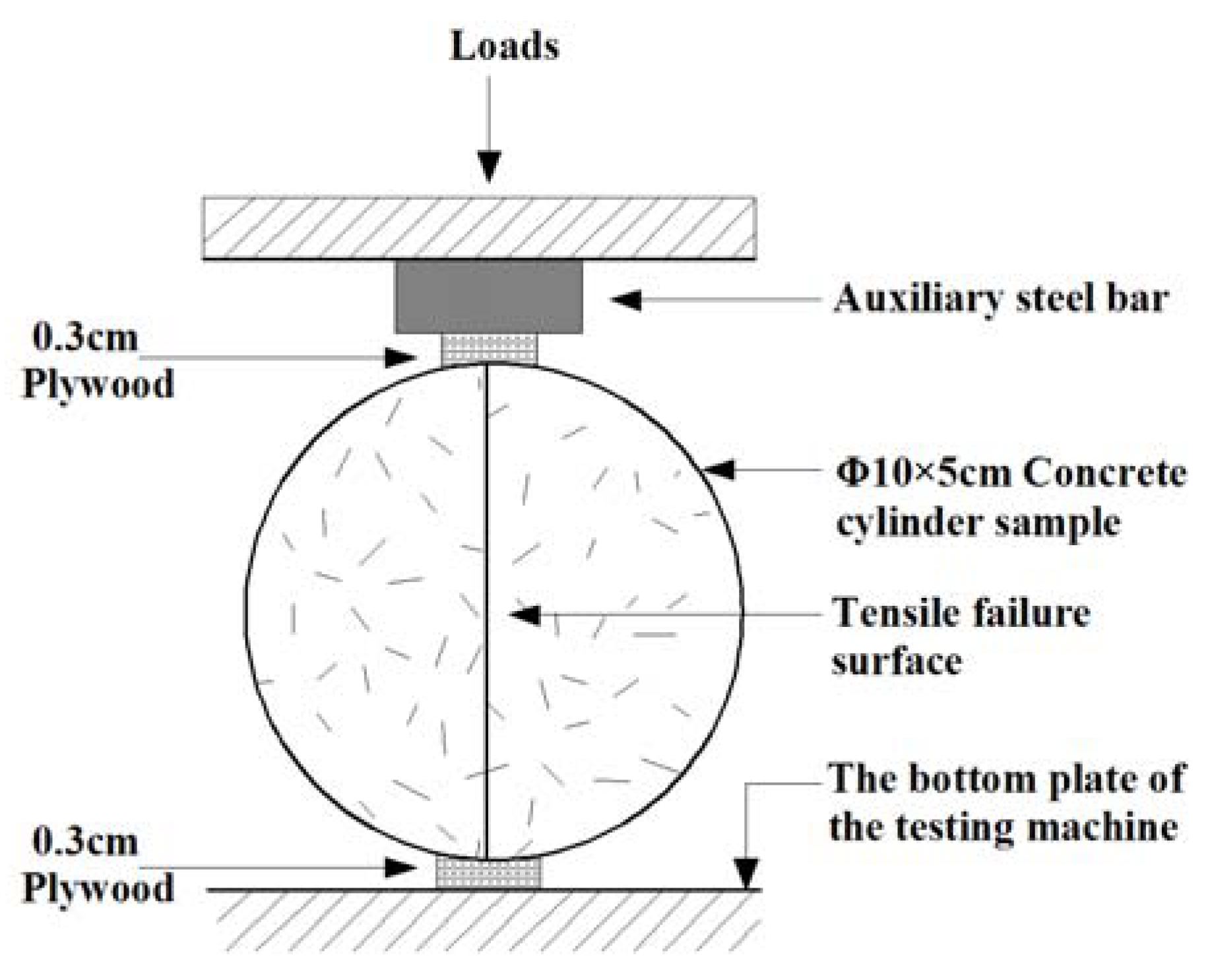 Loads

Auxiliary steel bar

0.3cm Plywood

Φ10×5cm Concrete cylinder sample

Tensile failure surface

The bottom plate of the testing machine

0.3cm Plywood