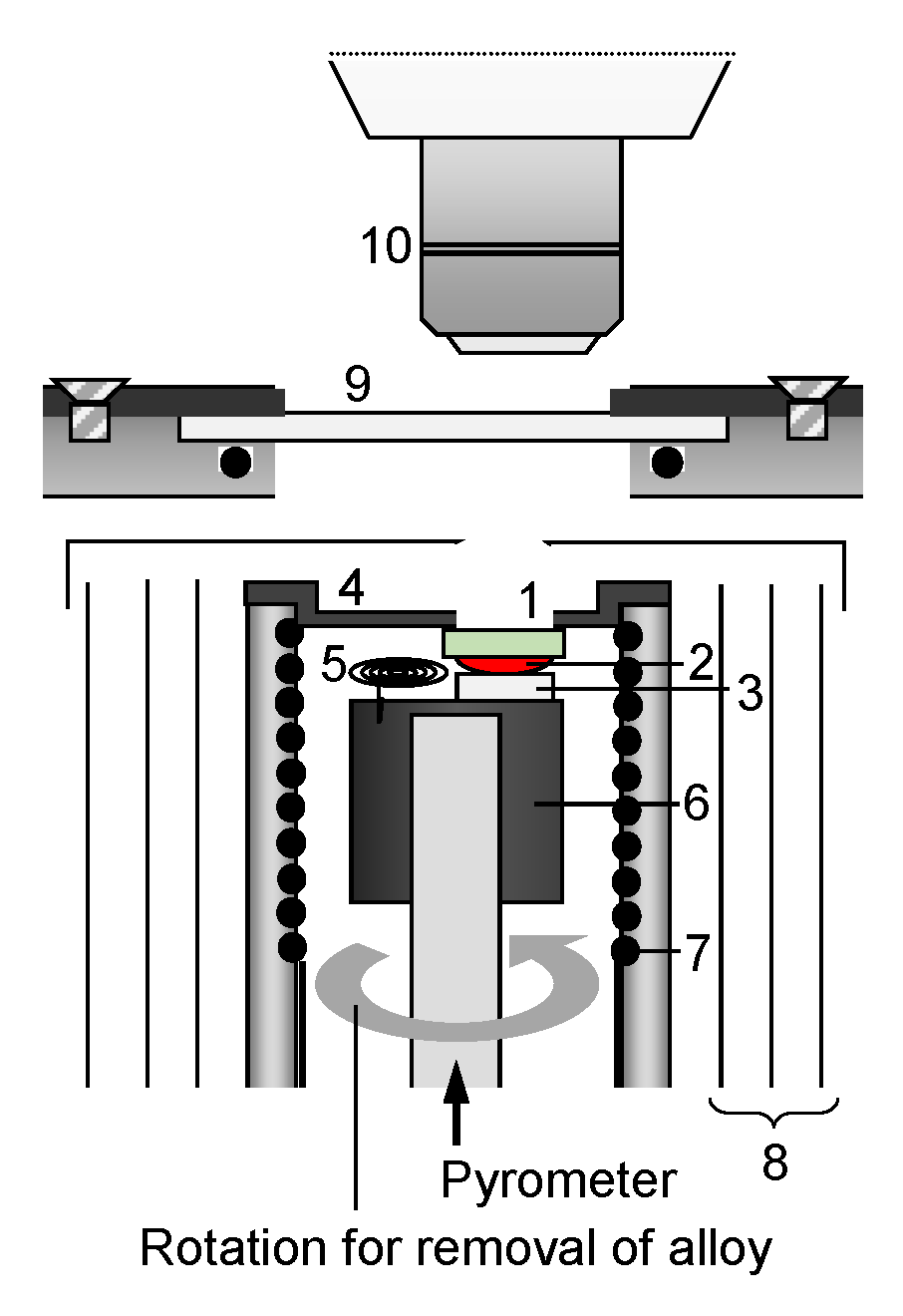 10

9

4

1

5

2

3

6

7

8

Pyrometer

Rotation for removal of alloy