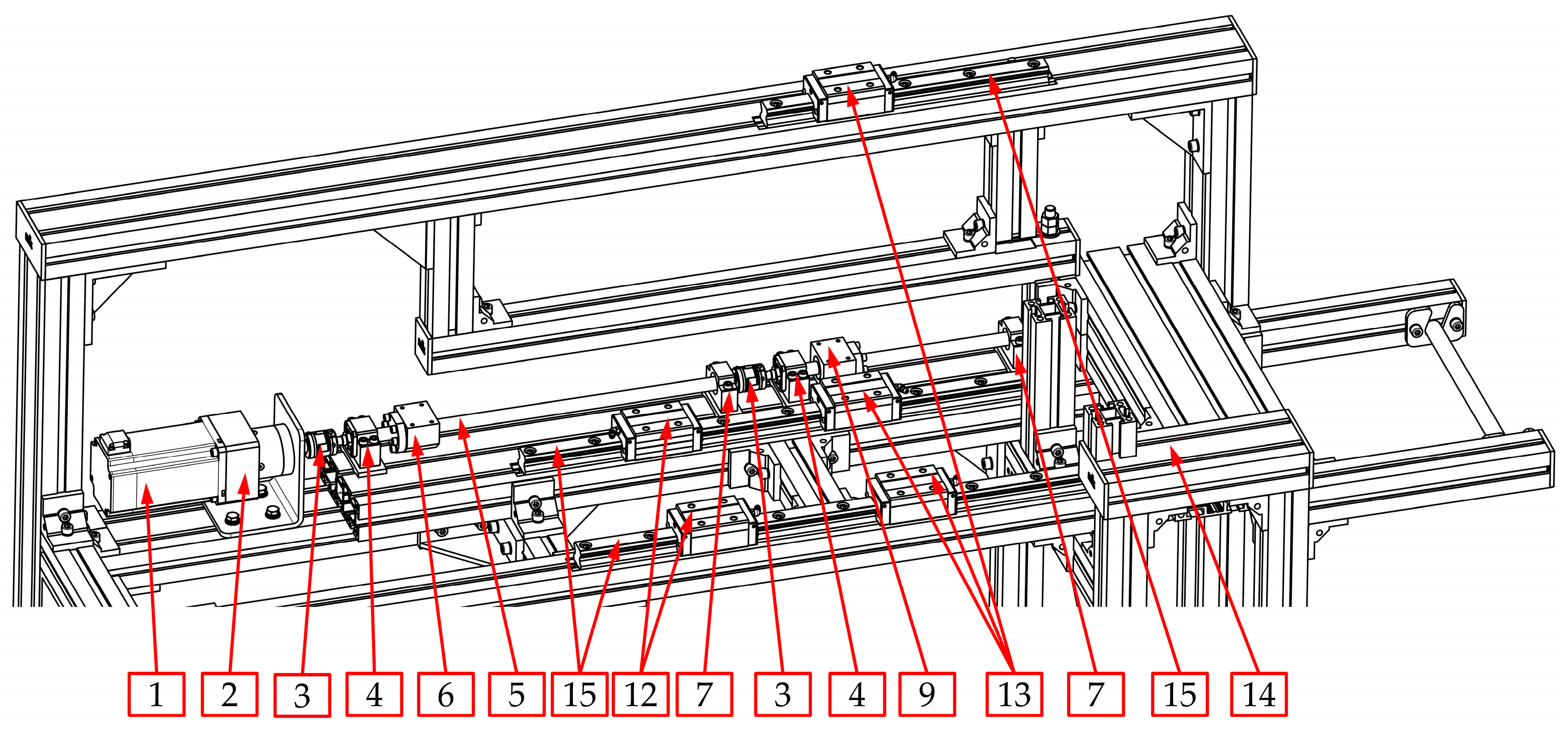 1 2 3 4 6 5 15 12 7 3 4 9 13 7 15 14