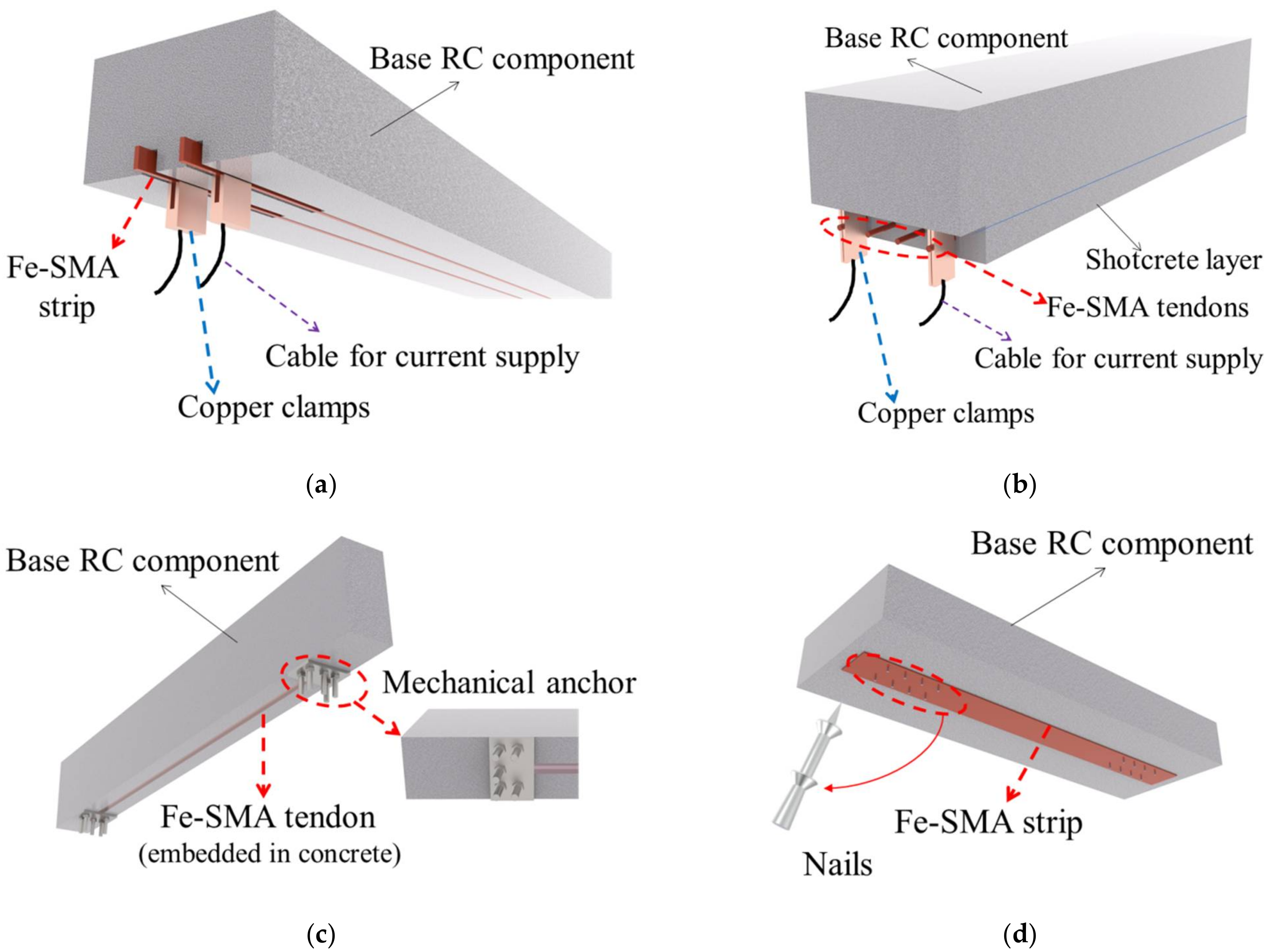 Base RC component

Fe-SMA strip

Cable for current supply

Copper clamps

(a)

Base RC component

Shotcrete layer

Fe-SMA tendons

Cable for current supply

Copper clamps

(b)

Base RC component

Mechanical anchor

Fe-SMA tendon
(embedded in concrete)

(c)

Base RC component

Fe-SMA strip

Nails

(d)