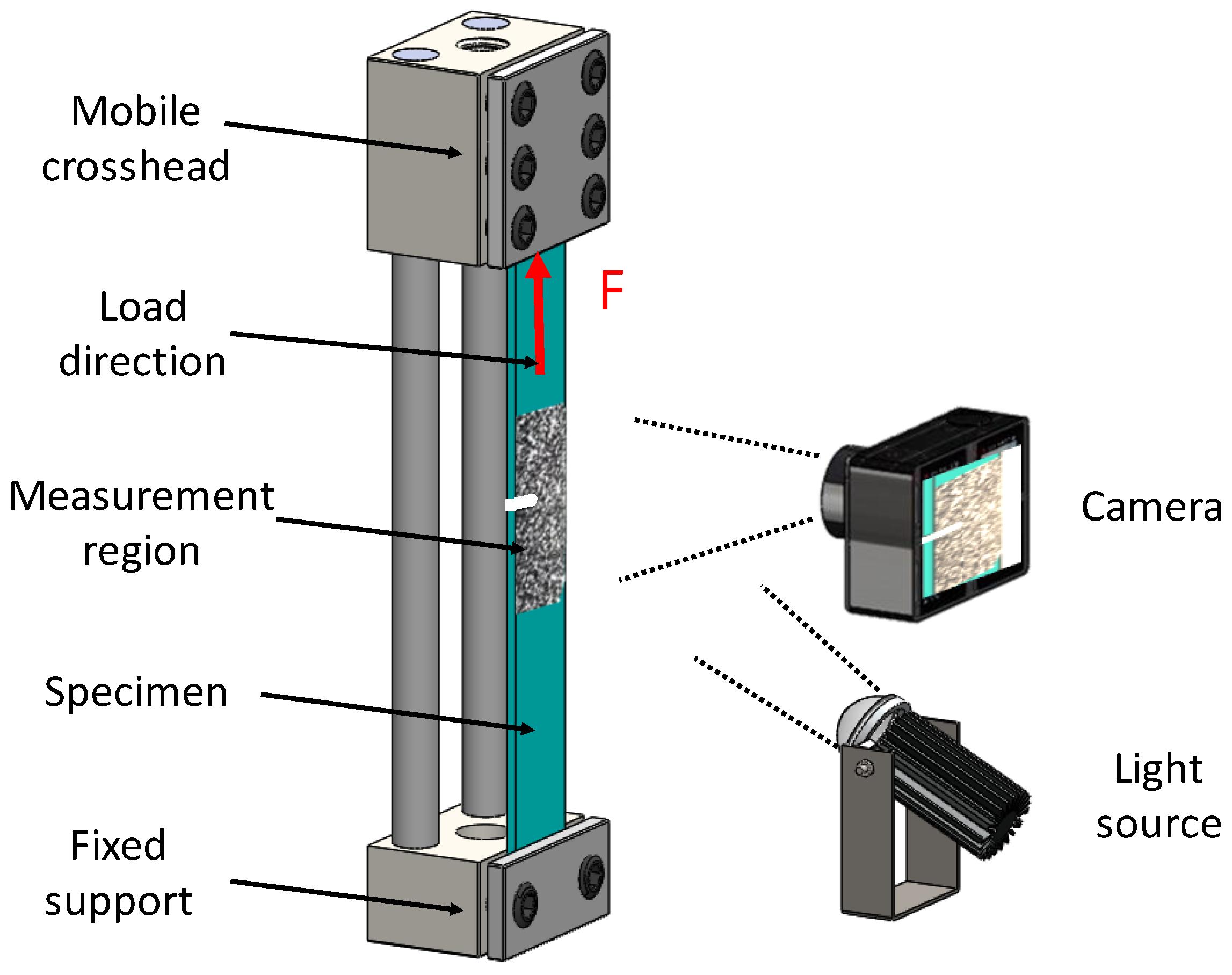 Mobile crosshead

Load direction

F

Measurement region

Specimen

Fixed support

Camera

Light source