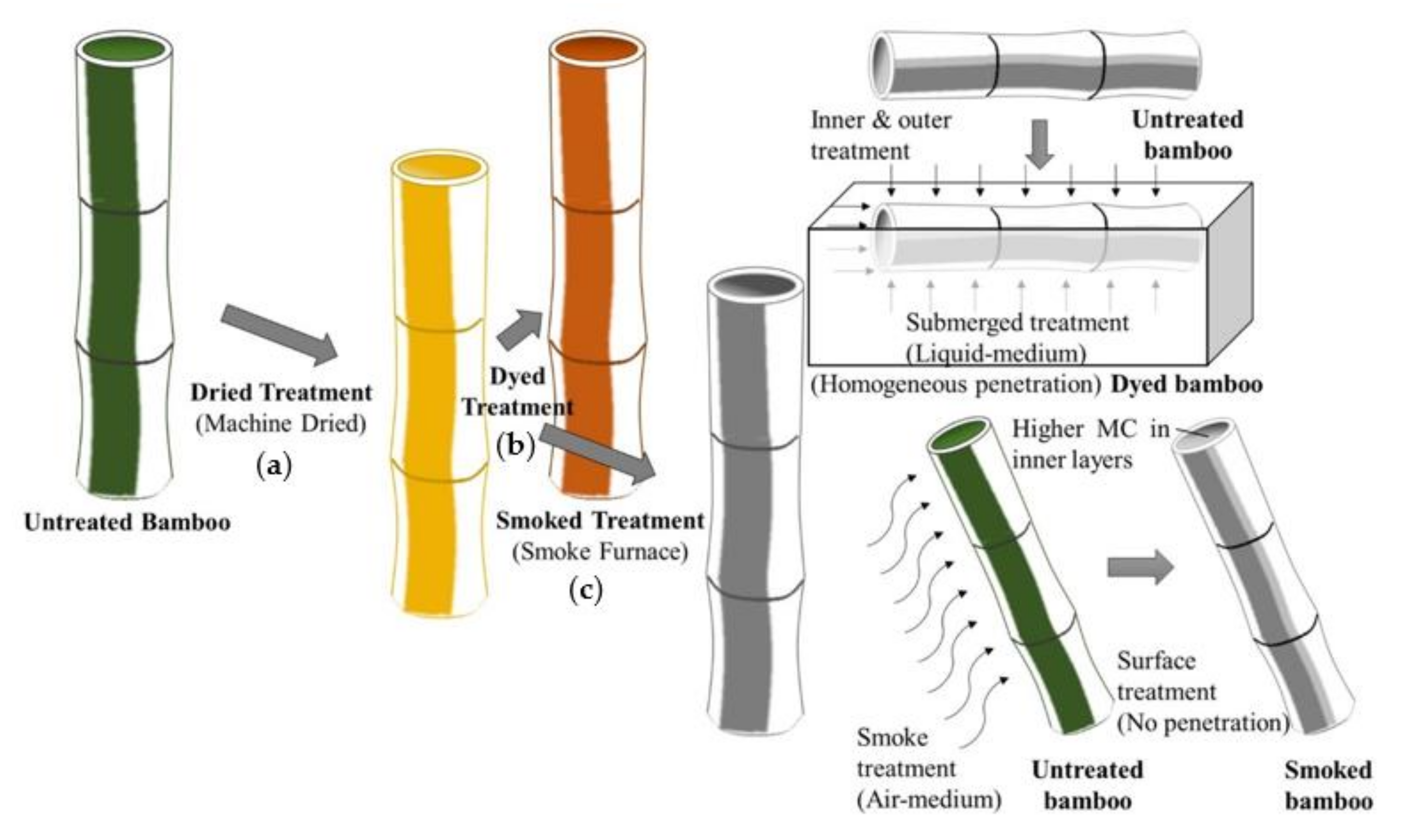 Untreated Bamboo

Dried Treatment
(Machine Dried)
(a)

Dyed
Treatment
(b)

Smoked Treatment
(Smoke Furnace)
(c)

Inner & outer treatment

Untreated bamboo

Submerged treatment
(Liquid-medium)

(Homogeneous penetration) Dyed bamboo

Higher MC in inner layers

Surface treatment
(No penetration)

Smoke treatment
(Air-medium)

Untreated bamboo

Smoked bamboo