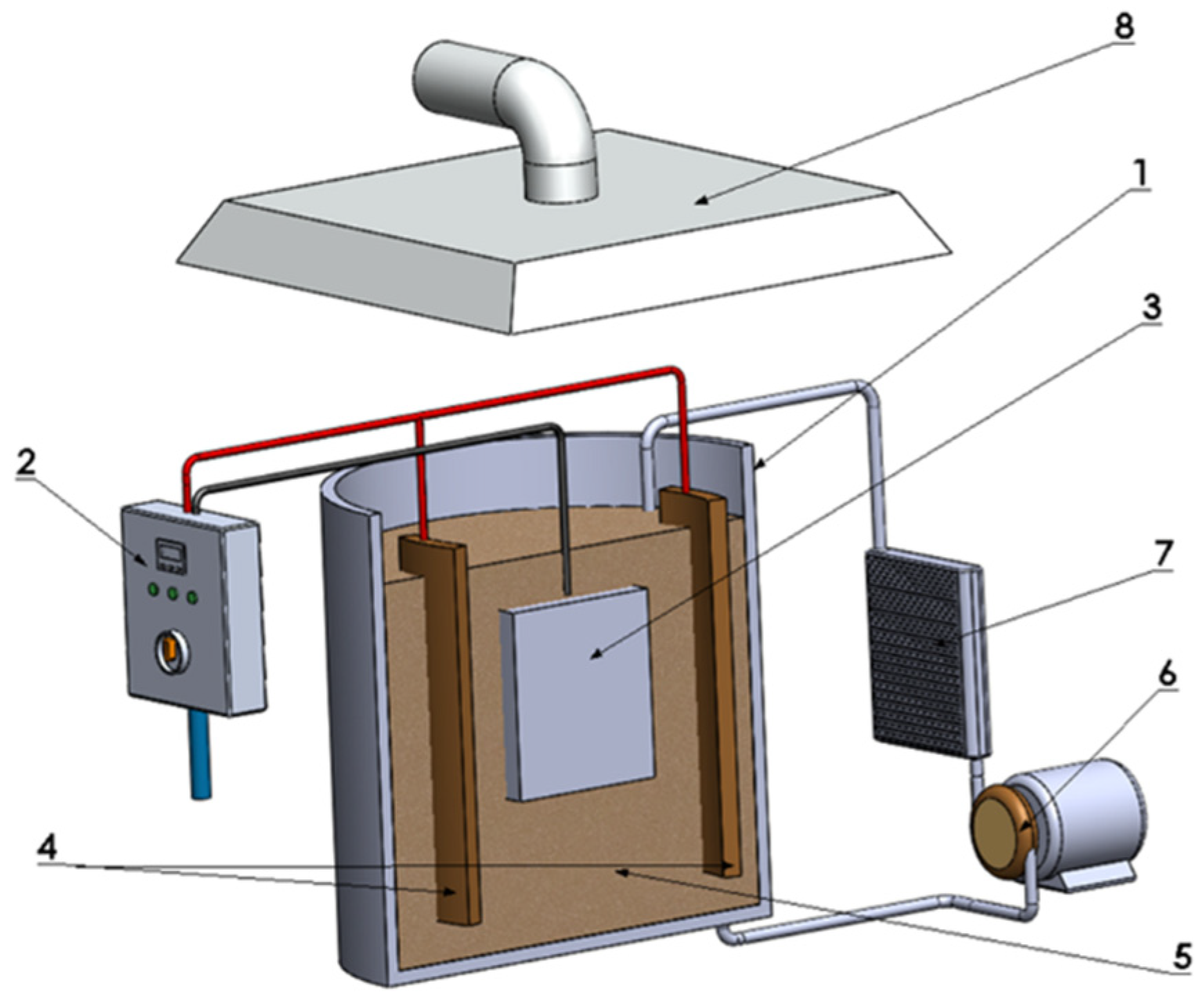 8
1
3
2
7
6
4
5