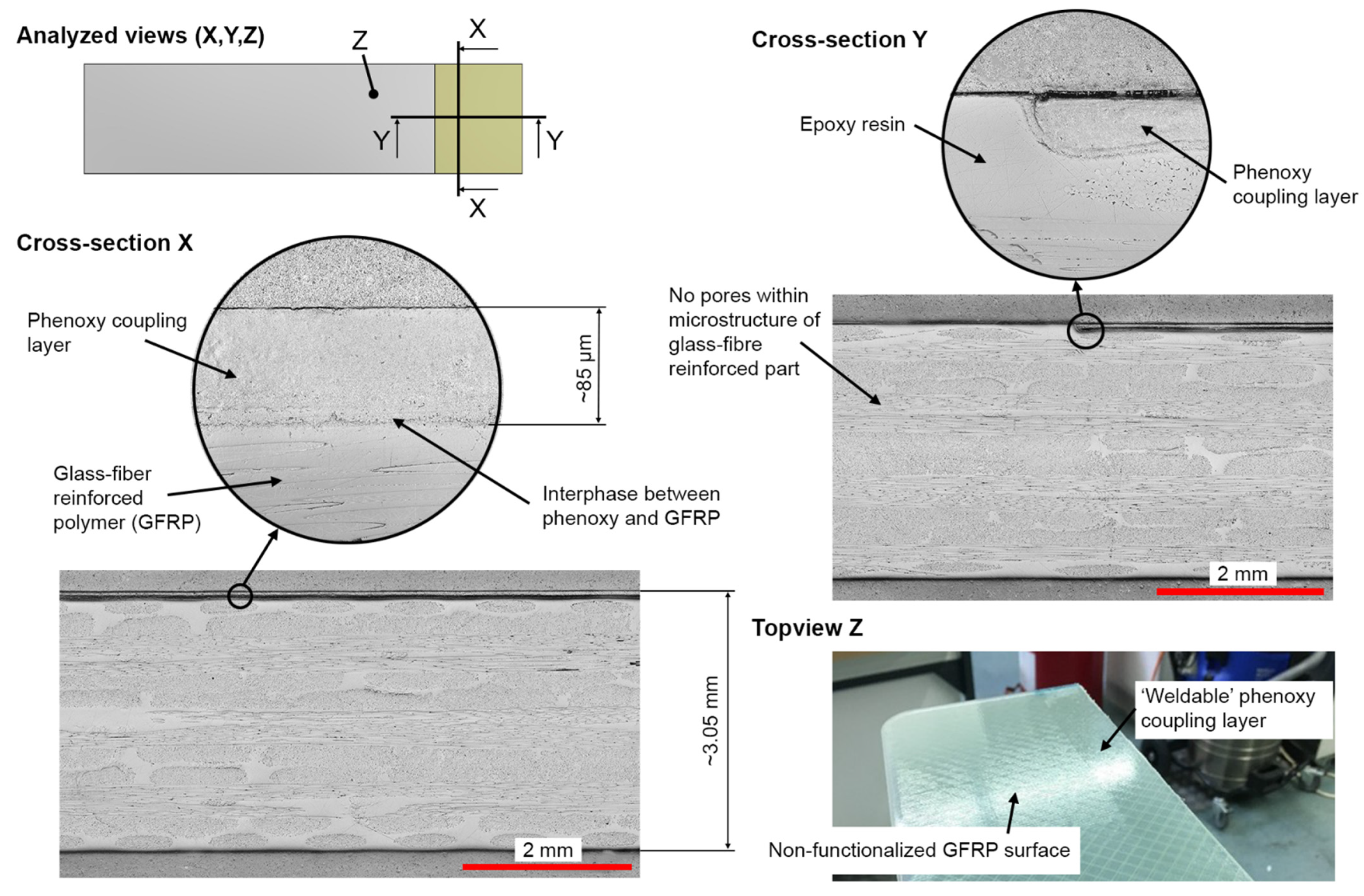 Analyzed views (X,Y,Z)

Z

X

Y

Y

X

Cross-section X

Phenoxy coupling layer

~85 µm

Glass-fiber reinforced polymer (GFRP)

Interphase between phenoxy and GFRP

~3.05 mm

2 mm

Cross-section Y

Epoxy resin

Phenoxy coupling layer

No pores within microstructure of glass-fibre reinforced part

2 mm

Topview Z

'Weldable' phenoxy coupling layer

Non-functionalized GFRP surface