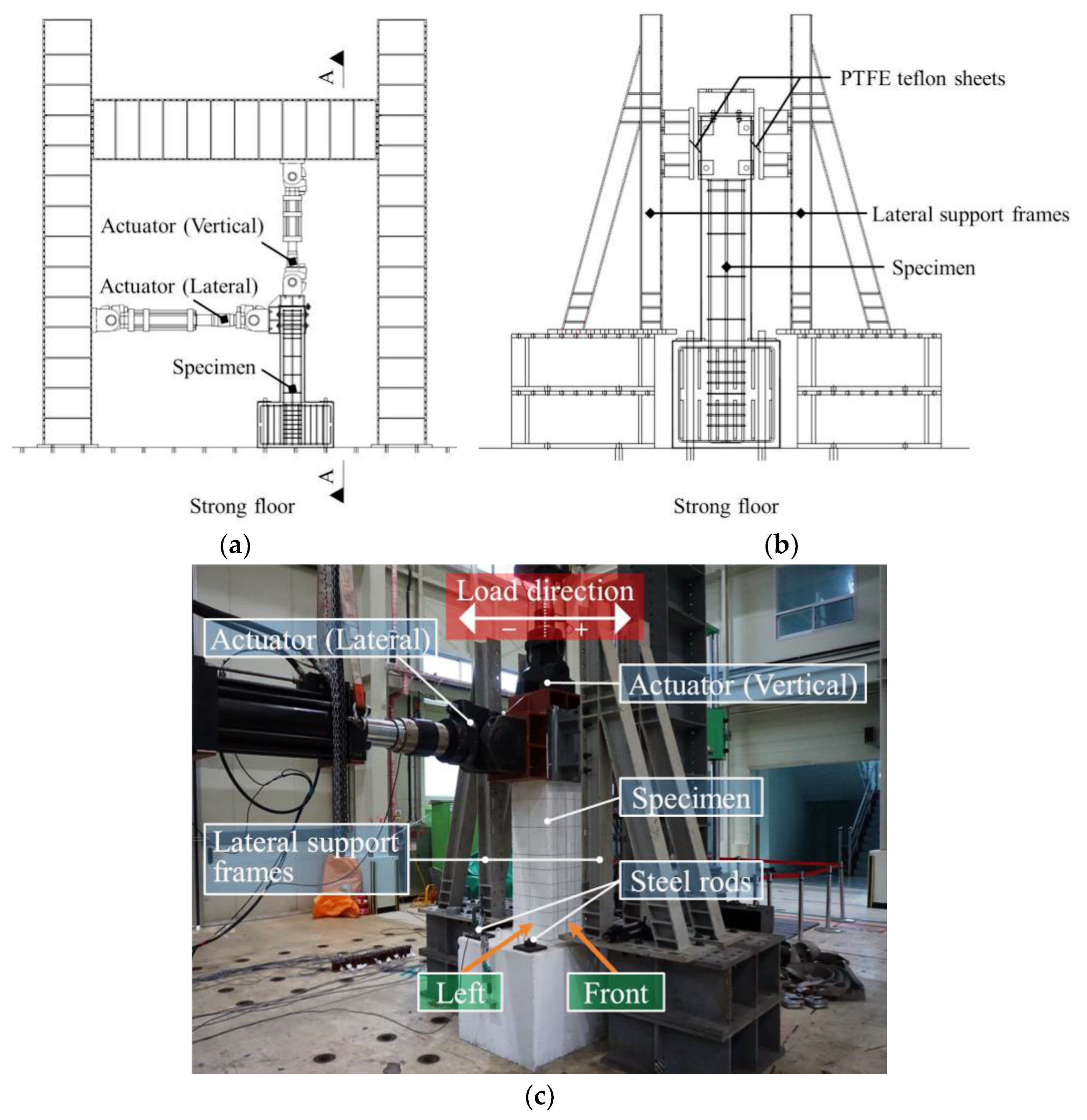 A

Actuator (Vertical)

Actuator (Lateral)

Specimen

A

Strong floor

(a)

PTFE teflon sheets

Lateral support frames

Specimen

Strong floor

(b)

Load direction

− +

Actuator (Lateral)

Actuator (Vertical)

Specimen

Lateral support frames

Steel rods

Left

Front

(c)