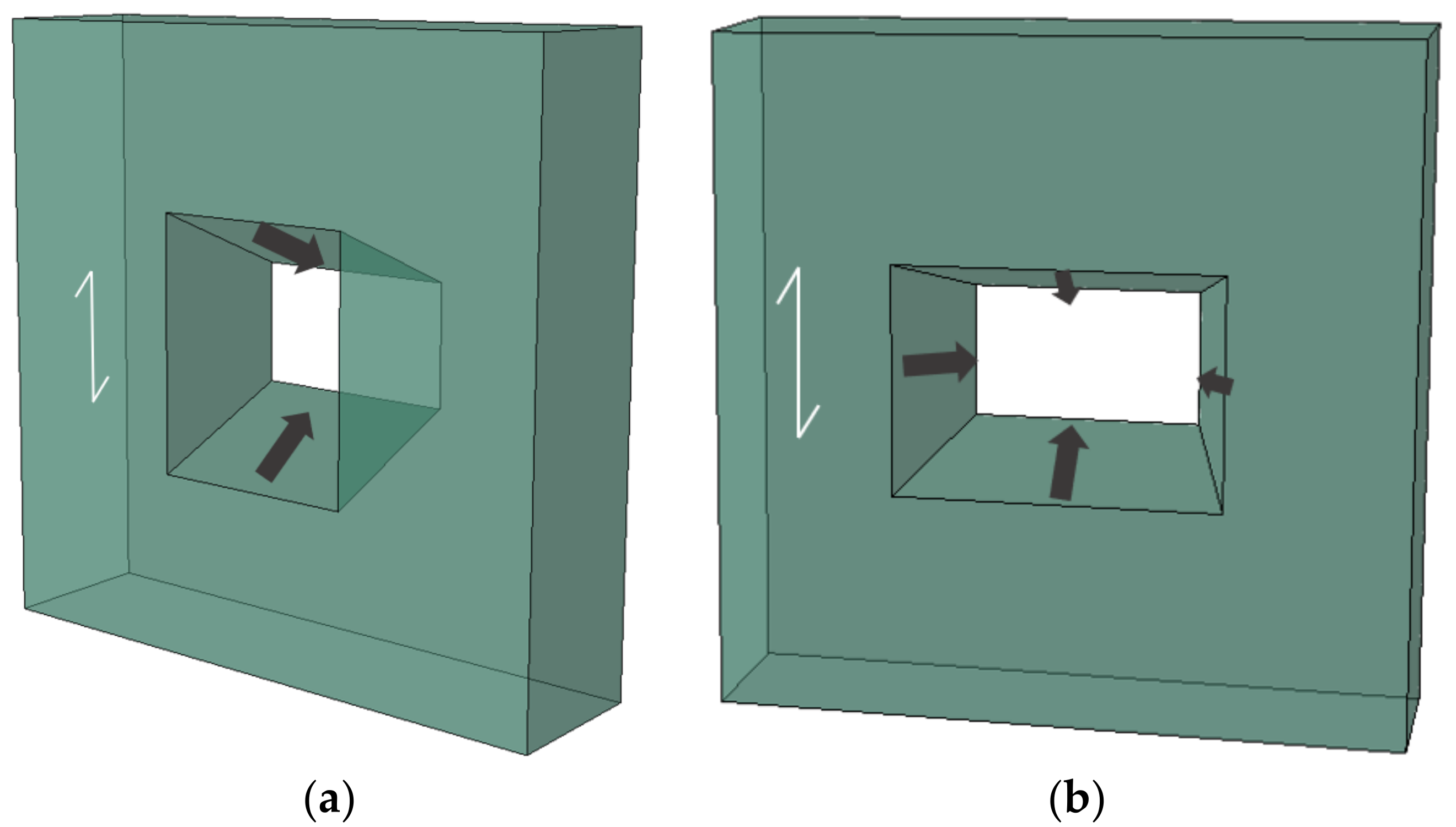 (a)

(b)