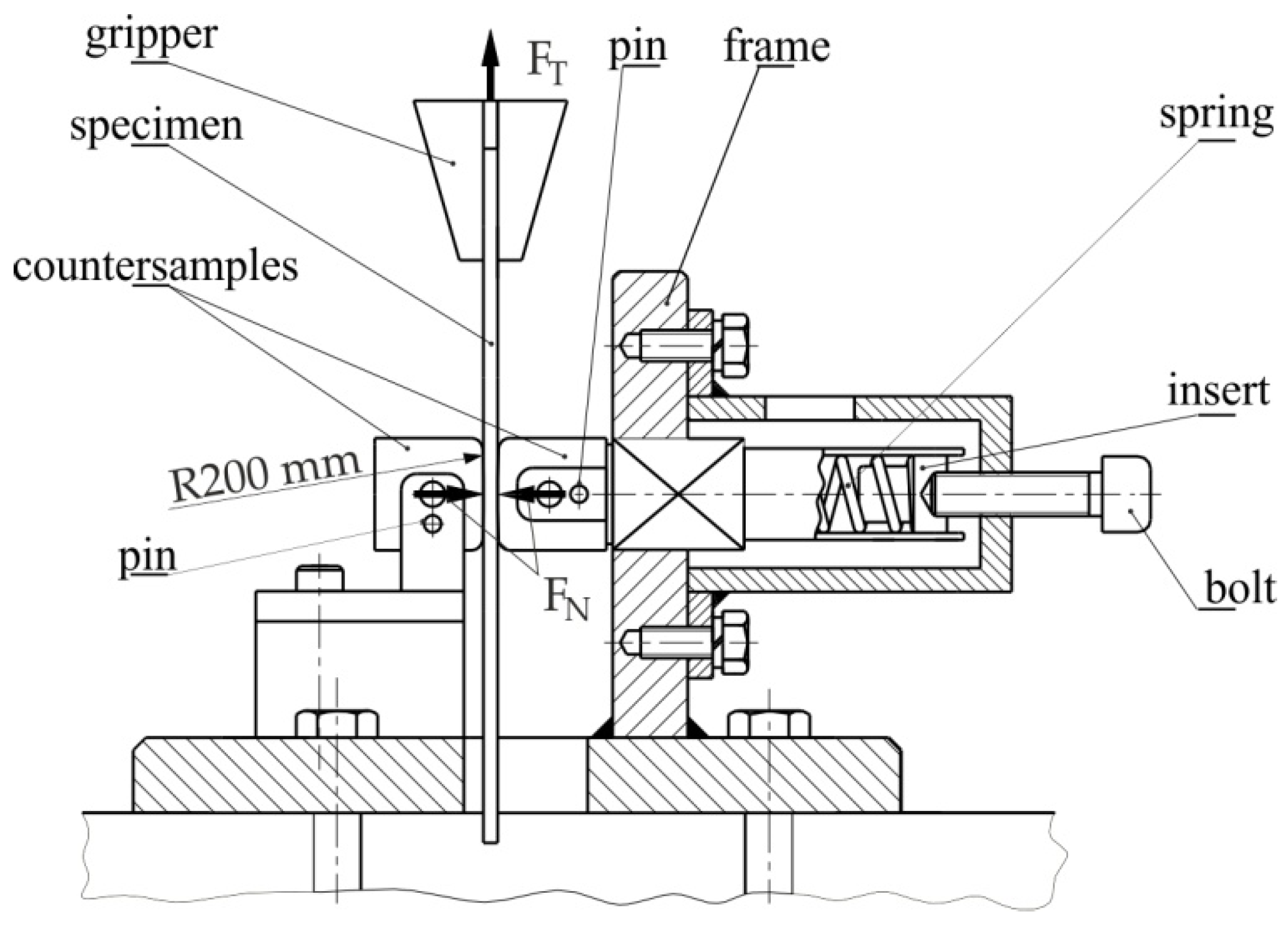 gripper

$F_T$

pin

frame

specimen

spring

countersamples

insert

R200 mm

pin

$F_N$

bolt