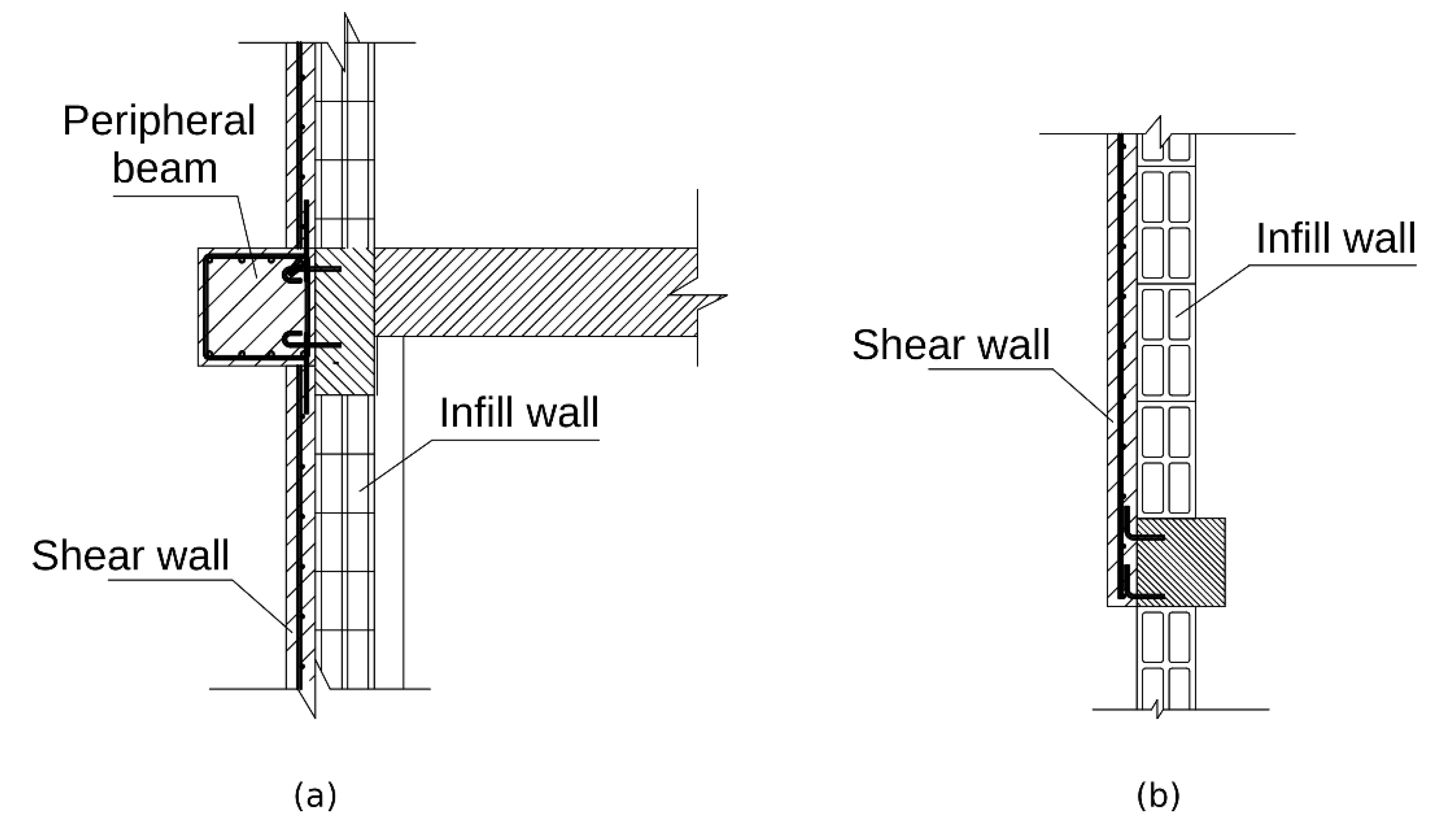 Peripheral beam

Infill wall

Shear wall

(a)

Infill wall

Shear wall

(b)