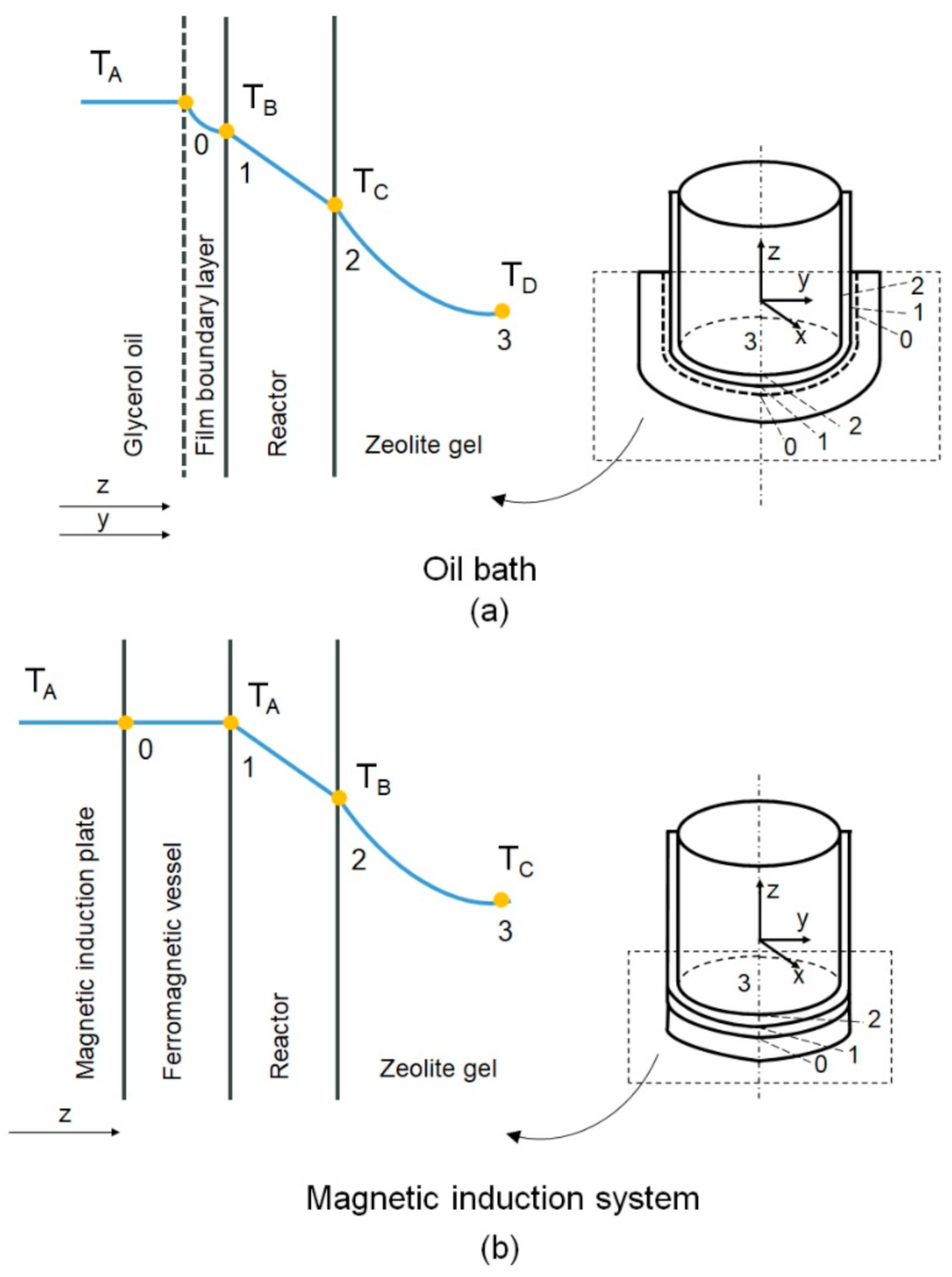 $T_A$
$T_B$
0
1
$T_C$
2
$T_D$
3
Glycerol oil
Film boundary layer
Reactor
Zeolite gel
z
y
z
y
x
3
2
1
0
2
1
0

Oil bath
(a)

$T_A$
$T_A$
0
1
$T_B$
2
$T_C$
3
Magnetic induction plate
Ferromagnetic vessel
Reactor
Zeolite gel
z
z
y
x
3
2
1
0

Magnetic induction system
(b)