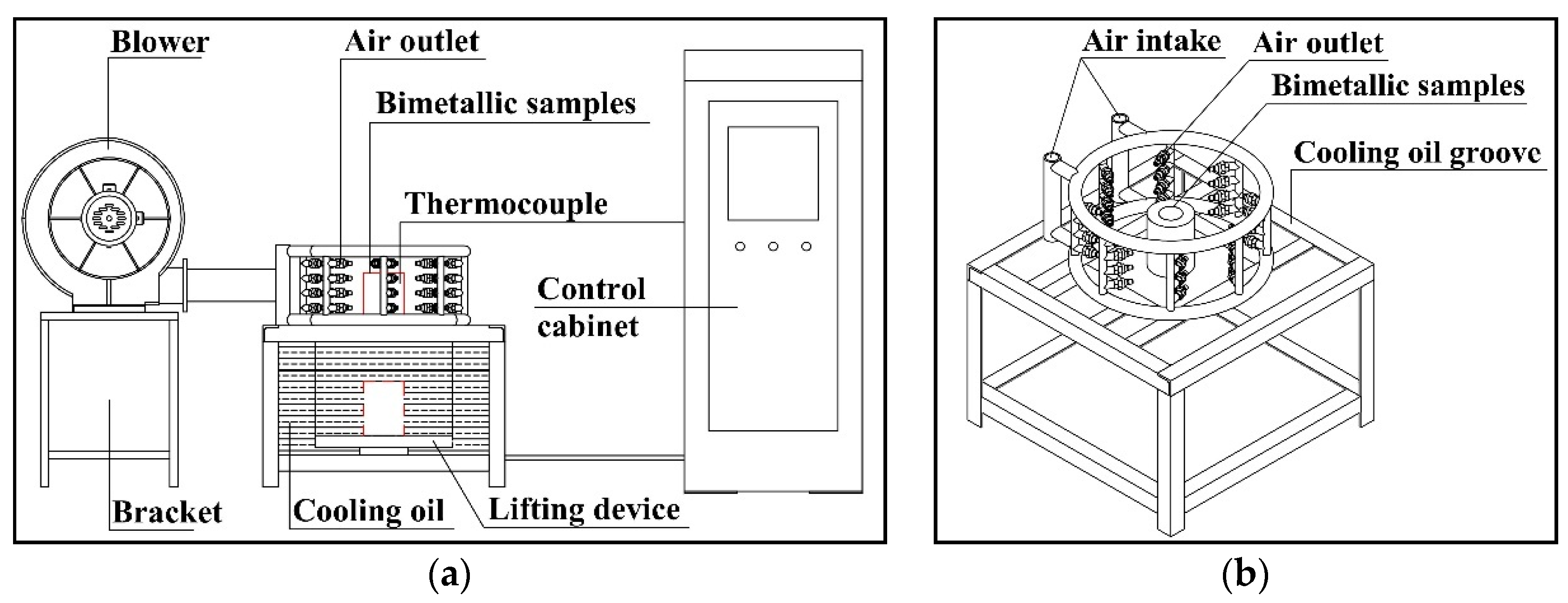 Blower
Air outlet
Bimetallic samples
Thermocouple
Control cabinet
Bracket
Cooling oil
Lifting device

(a)

Air intake
Air outlet
Bimetallic samples
Cooling oil groove

(b)