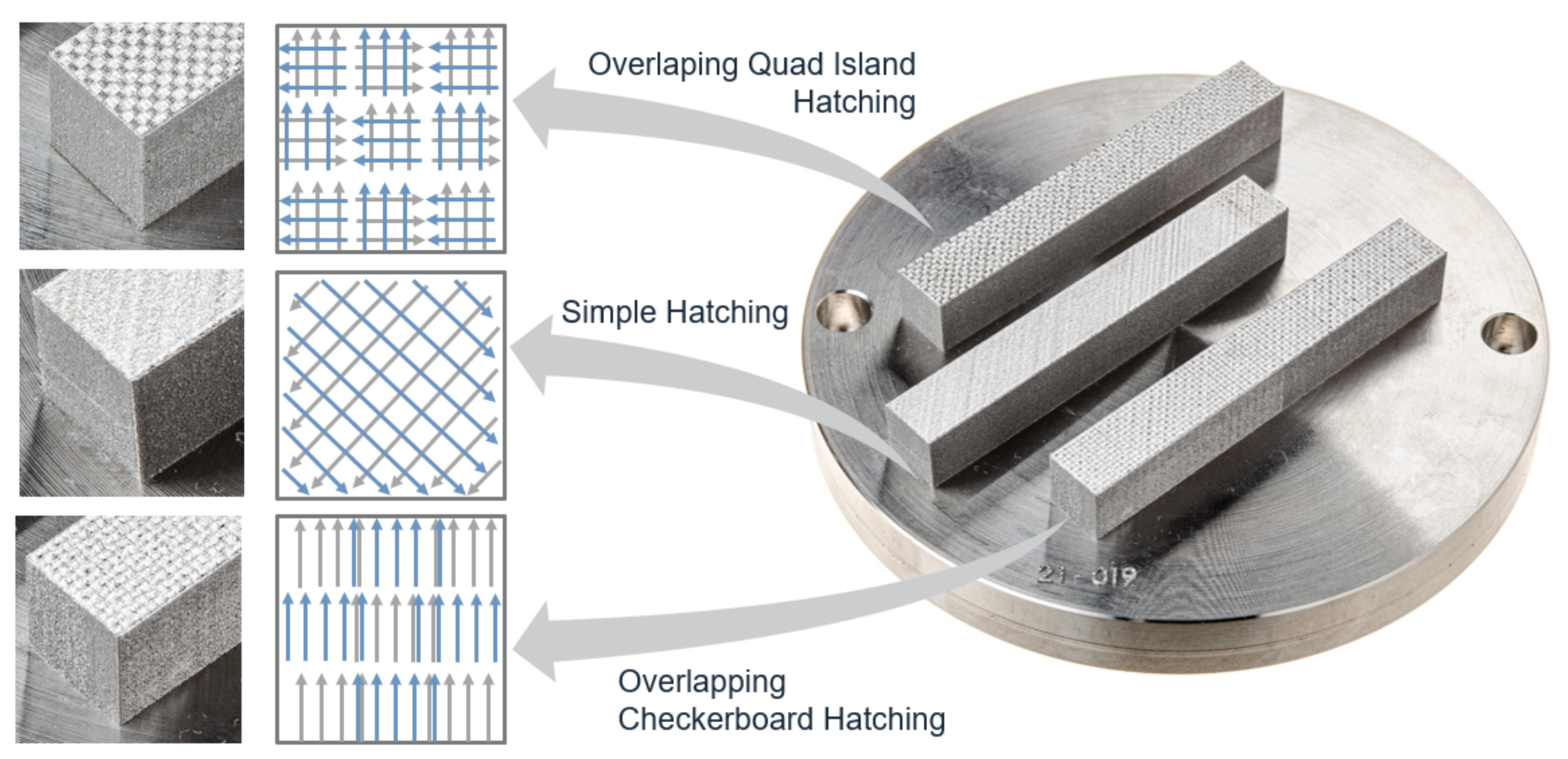 Overlaping Quad Island Hatching

Simple Hatching

Overlapping Checkerboard Hatching

21-019