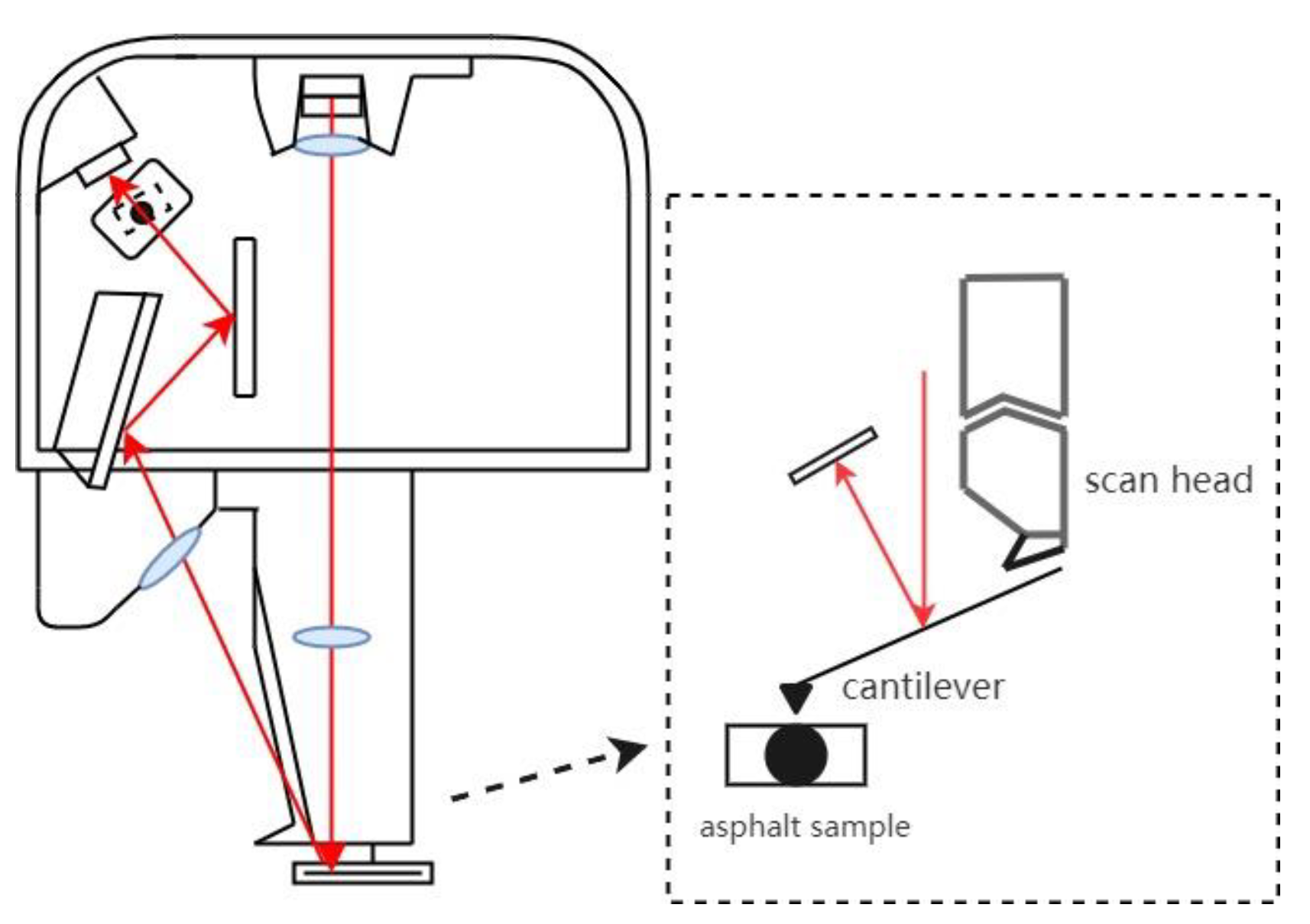 scan head

cantilever

asphalt sample