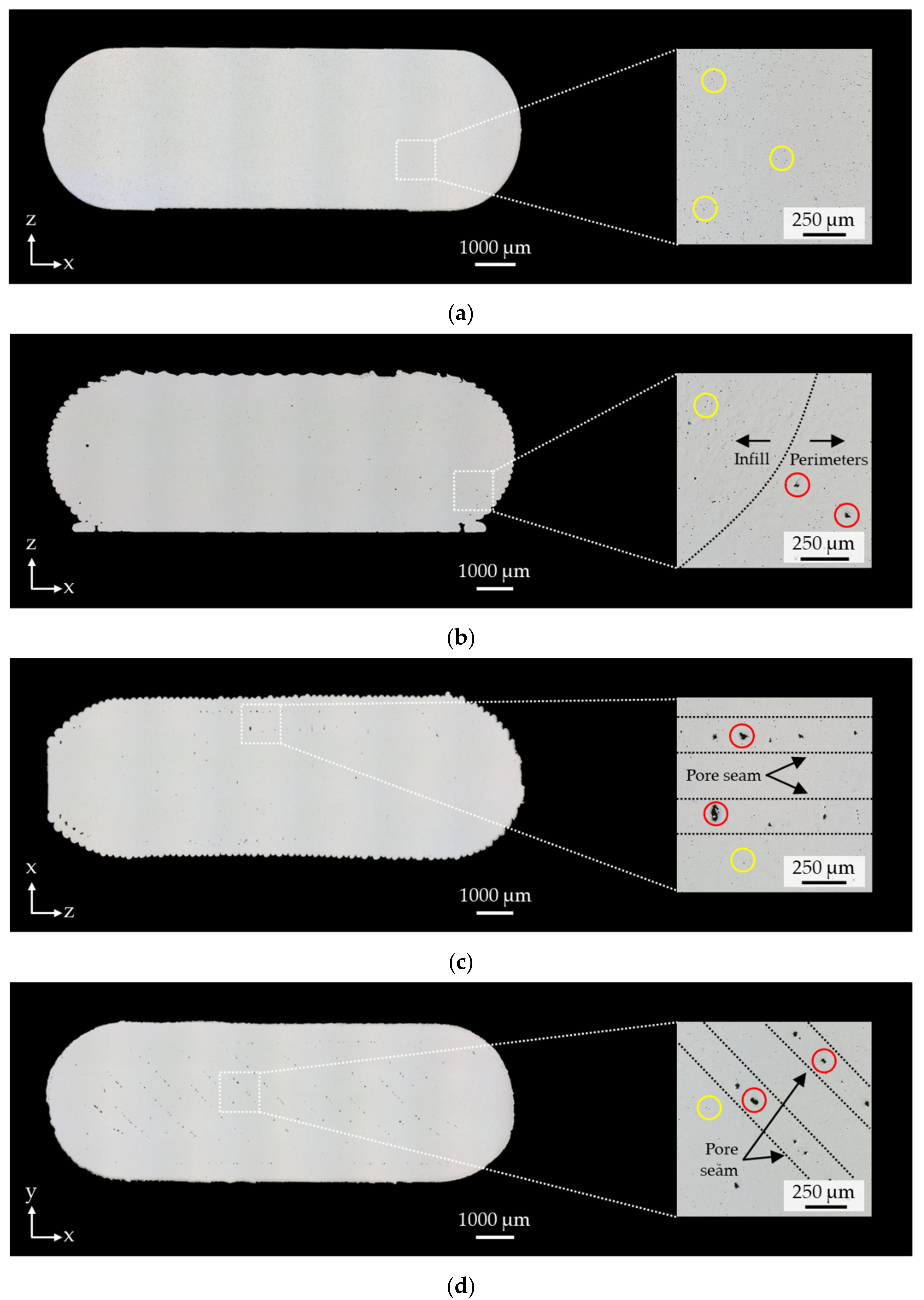 z
x
1000 µm
250 µm

(a)

z
x
1000 µm
Infill
Perimeters
250 µm

(b)

x
z
1000 µm
Pore seam
250 µm

(c)

y
x
1000 µm
Pore seam
250 µm

(d)