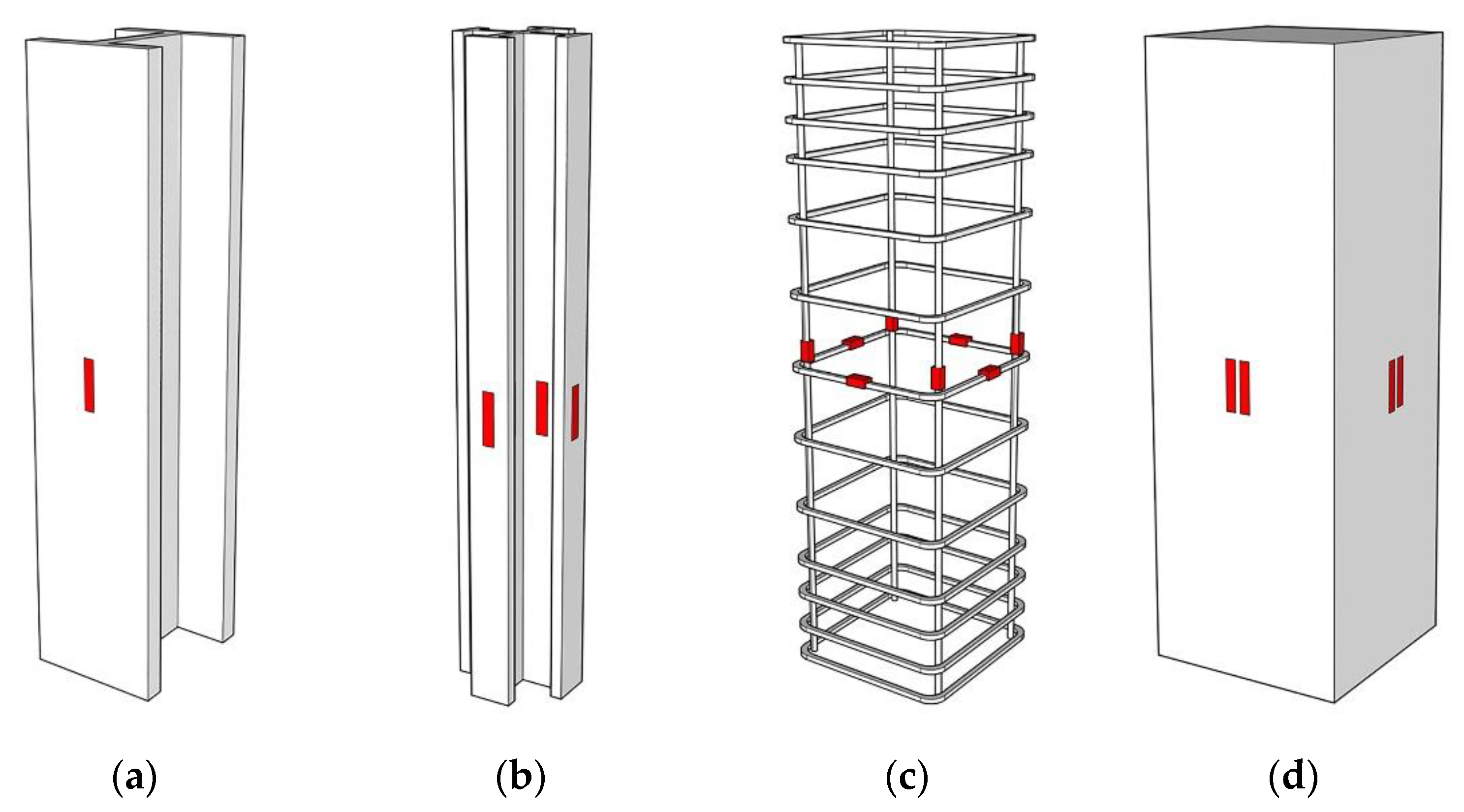 (a)

(b)

(c)

(d)