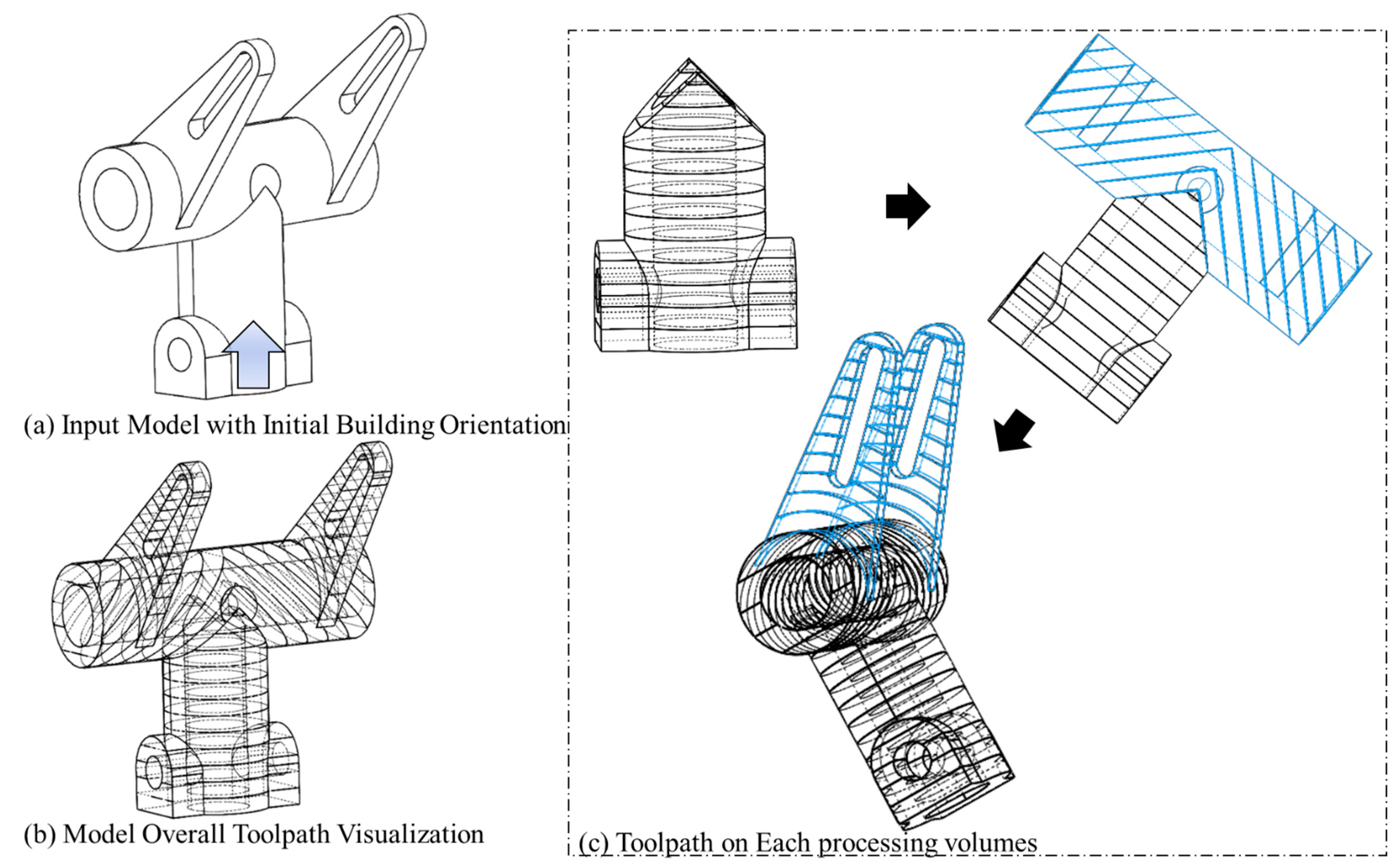 (a) Input Model with Initial Building Orientation

(b) Model Overall Toolpath Visualization

(c) Toolpath on Each processing volumes