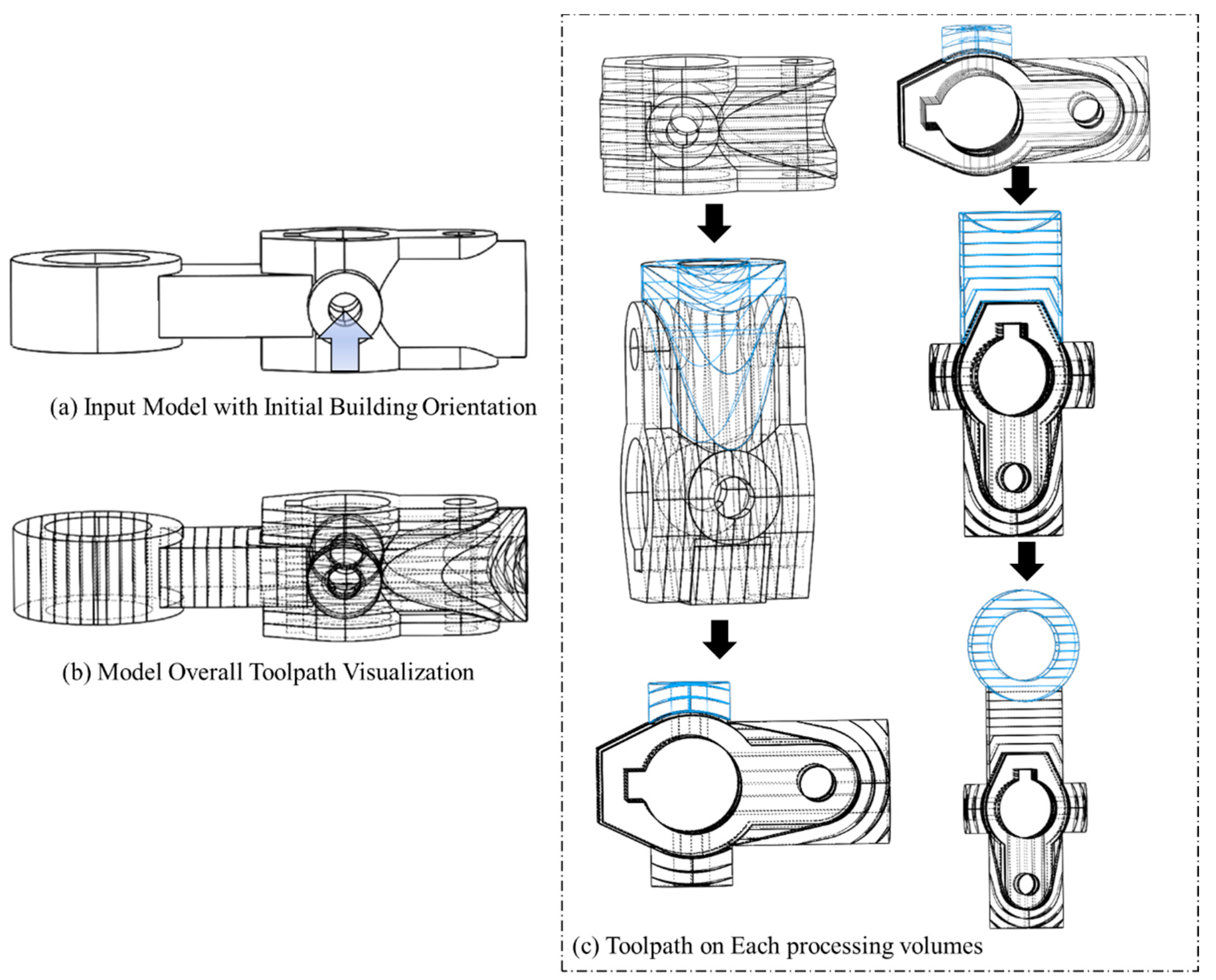 (a) Input Model with Initial Building Orientation

(b) Model Overall Toolpath Visualization

(c) Toolpath on Each processing volumes