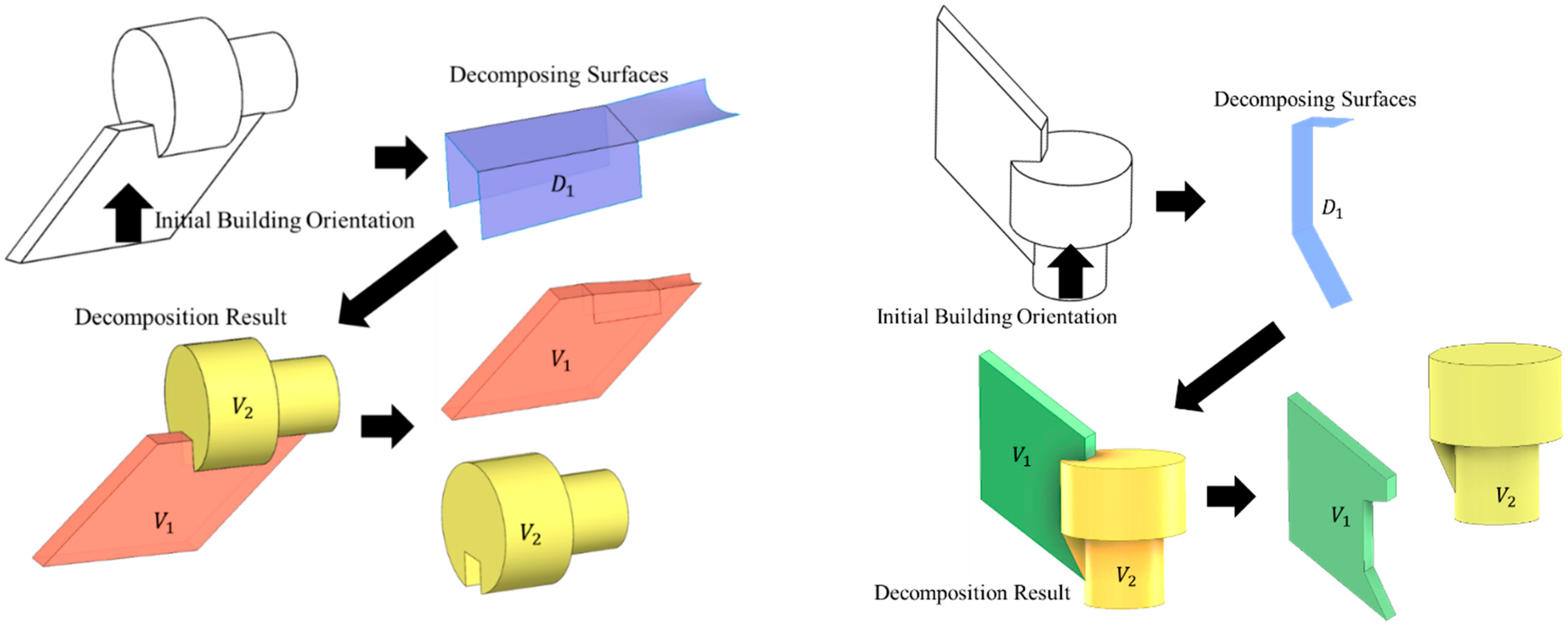 Decomposing Surfaces

$D_1$

Initial Building Orientation

Decomposition Result

$V_2$

$V_1$

$V_1$

$V_2$

Decomposing Surfaces

$D_1$

Initial Building Orientation

$V_1$

$V_2$

Decomposition Result

$V_1$

$V_2$