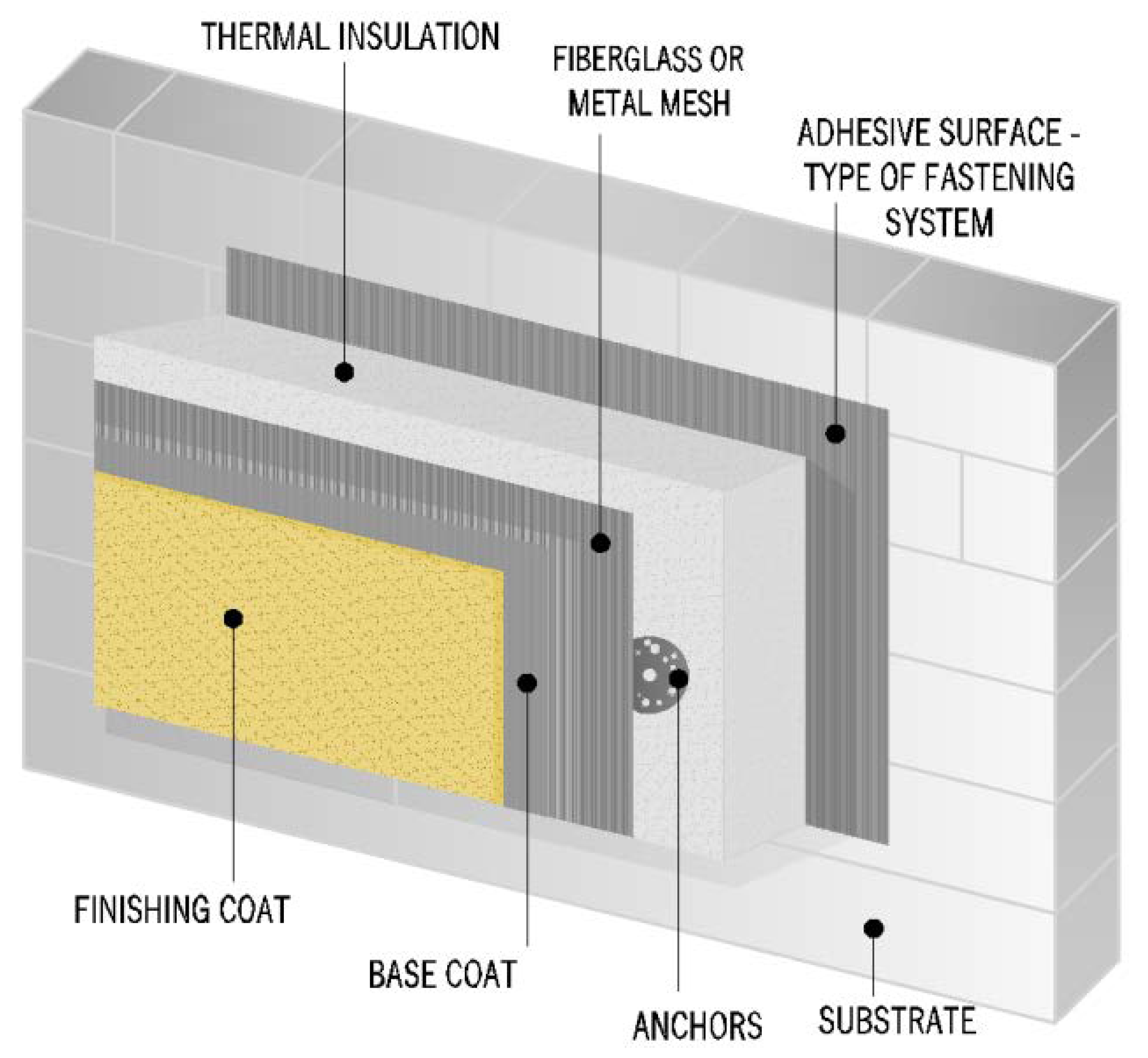 THERMAL INSULATION

FIBERGLASS OR METAL MESH

ADHESIVE SURFACE - TYPE OF FASTENING SYSTEM

FINISHING COAT

BASE COAT

ANCHORS

SUBSTRATE