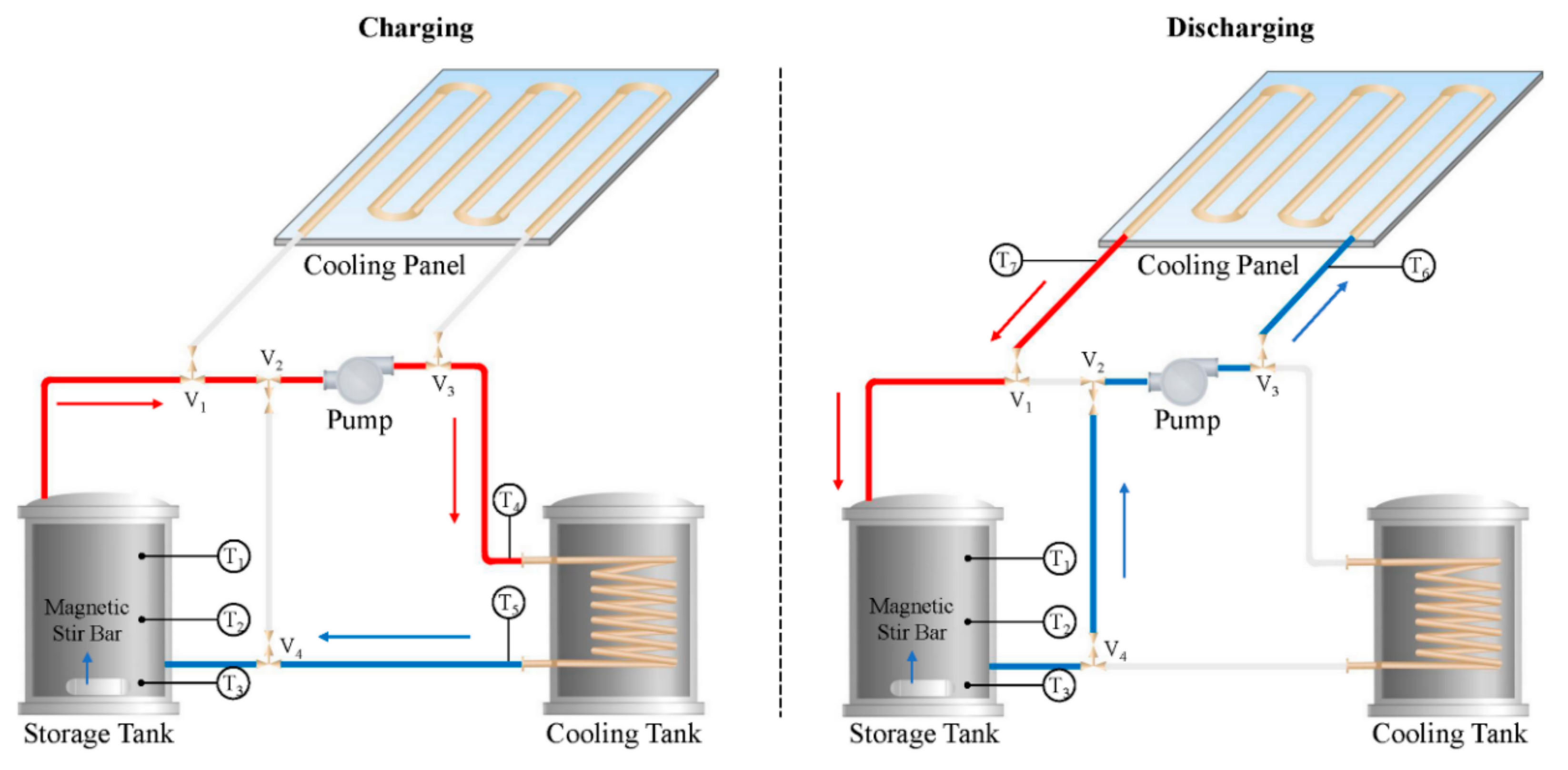 Charging

Cooling Panel

$V_2$

$V_1$

Pump

$V_3$

$T_4$

$T_1$

Magnetic Stir Bar

$T_2$

$T_5$

$V_4$

$T_3$

Storage Tank

Cooling Tank

Discharging

$T_7$

Cooling Panel

$T_6$

$V_2$

$V_1$

Pump

$V_3$

$T_1$

Magnetic Stir Bar

$T_2$

$V_4$

$T_3$

Storage Tank

Cooling Tank