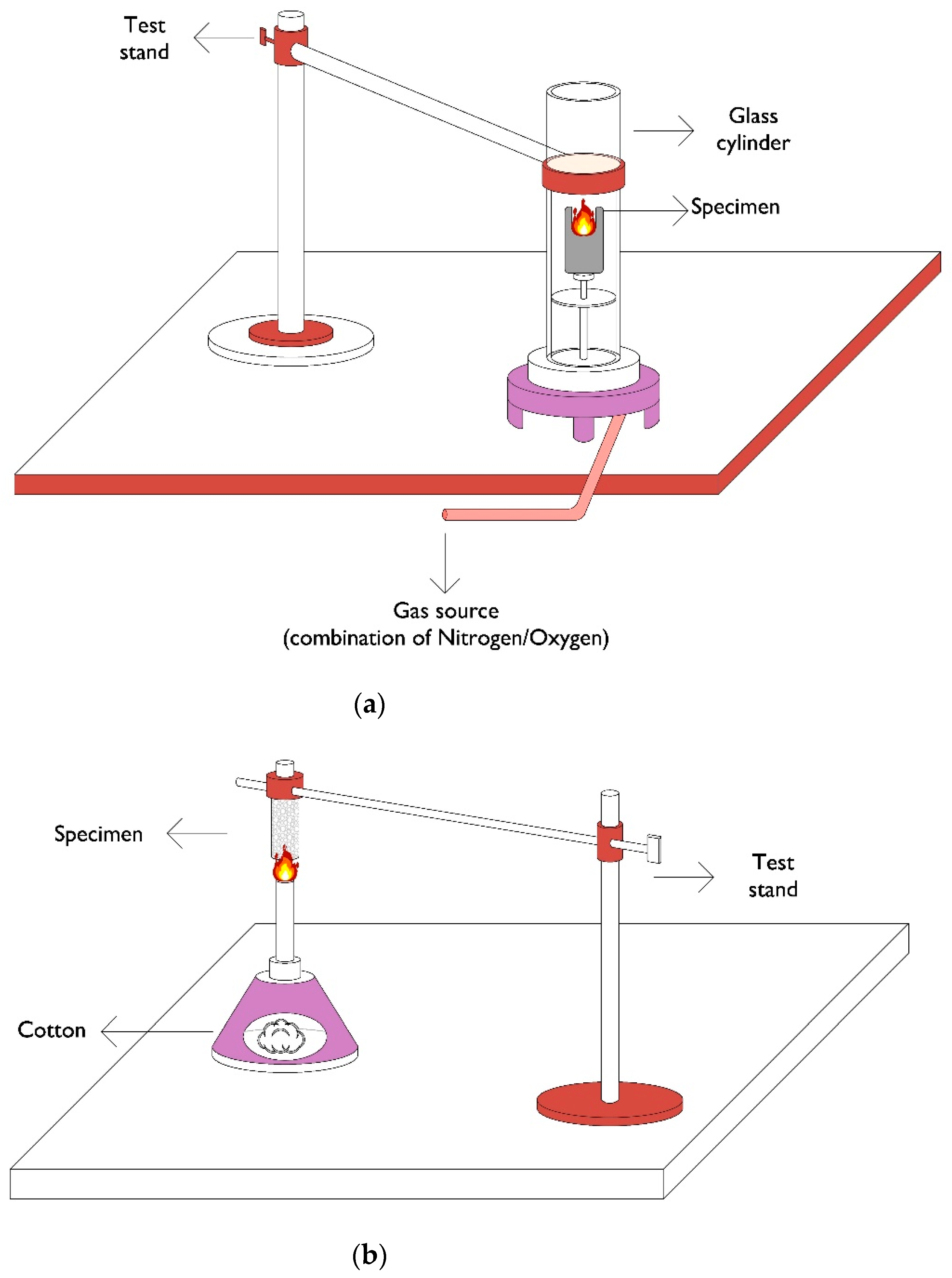 Test stand

Glass cylinder

Specimen

Gas source
(combination of Nitrogen/Oxygen)

(a)

Specimen

Test stand

Cotton

(b)