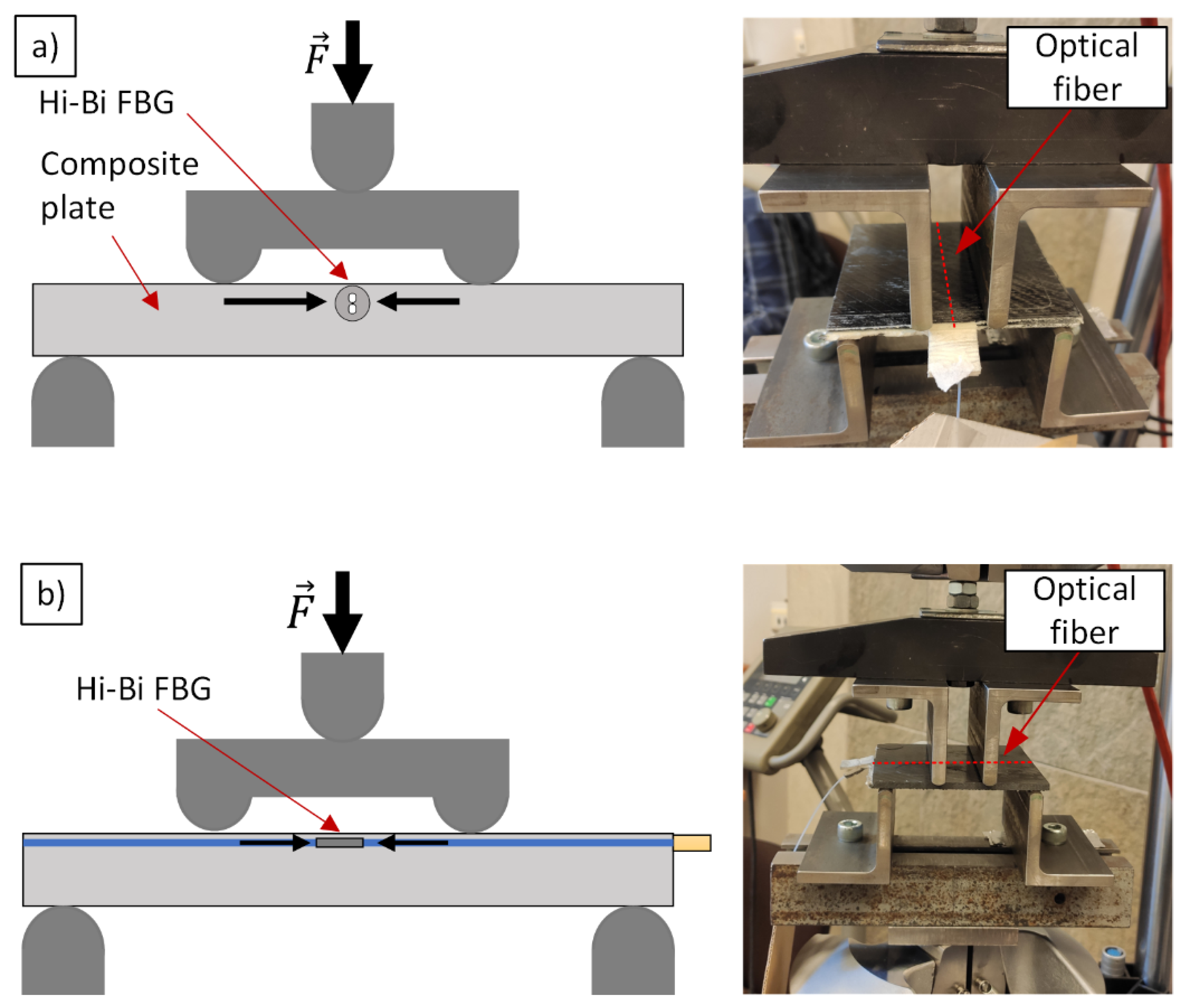 a)

$\vec{F}$

Hi-Bi FBG

Composite plate

Optical fiber

b)

$\vec{F}$

Hi-Bi FBG

Optical fiber