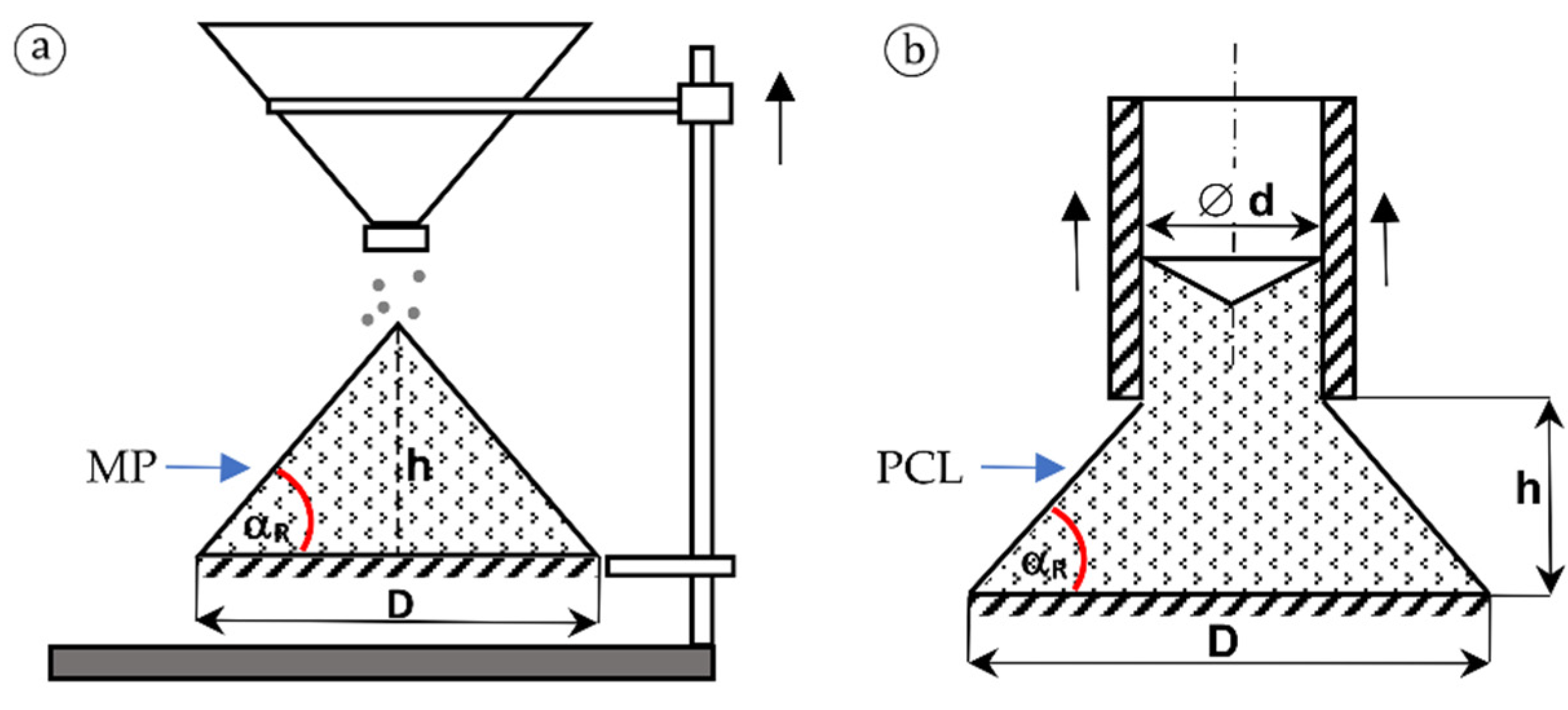 a

MP

h

$\alpha_R$

D

b

$\varnothing$ d

PCL

h

$\alpha_R$

D