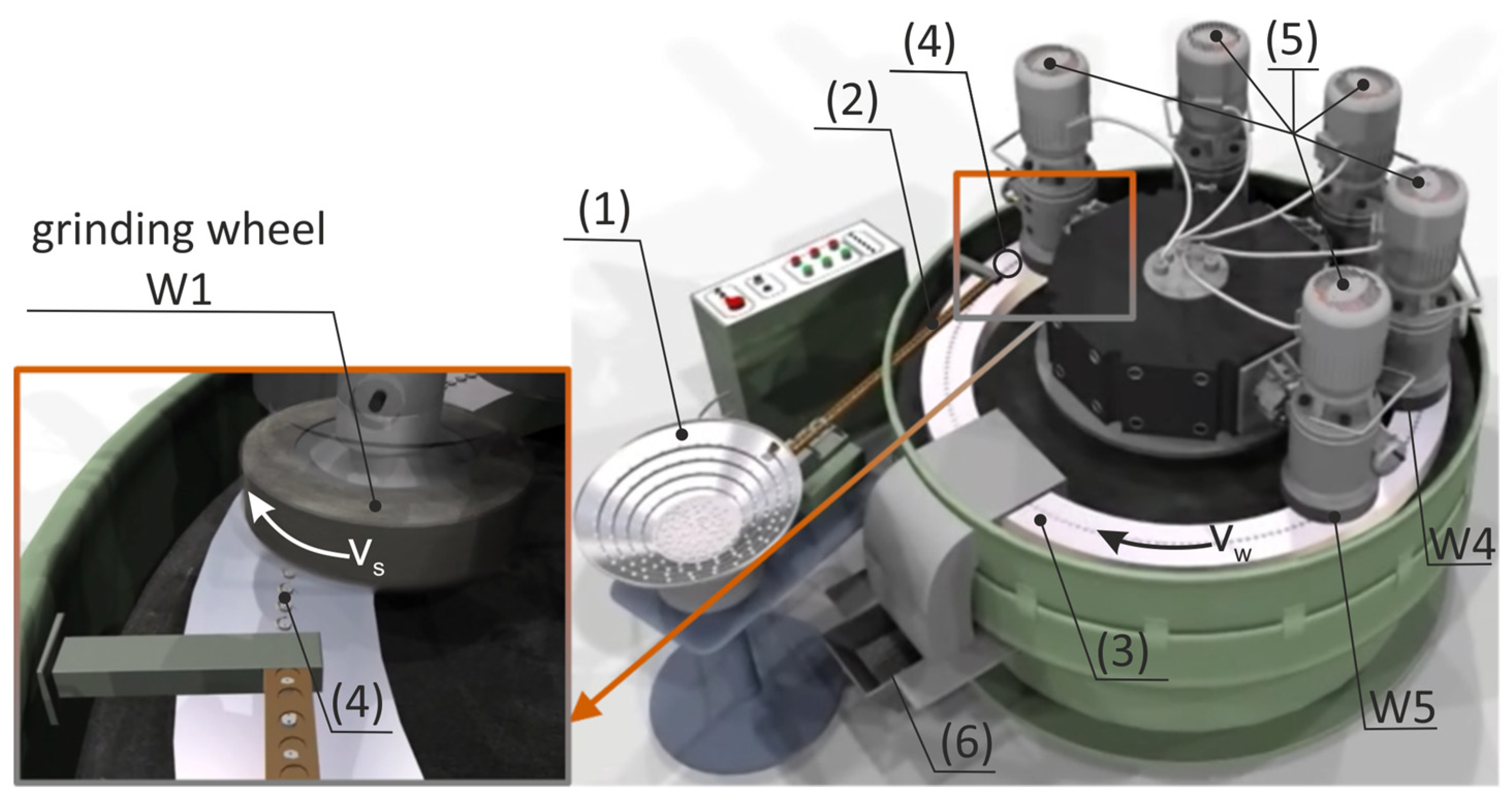 grinding wheel
W1

$V_s$

(4)

(1)

(2)

(4)

(5)

$V_w$

W4

(3)

W5

(6)