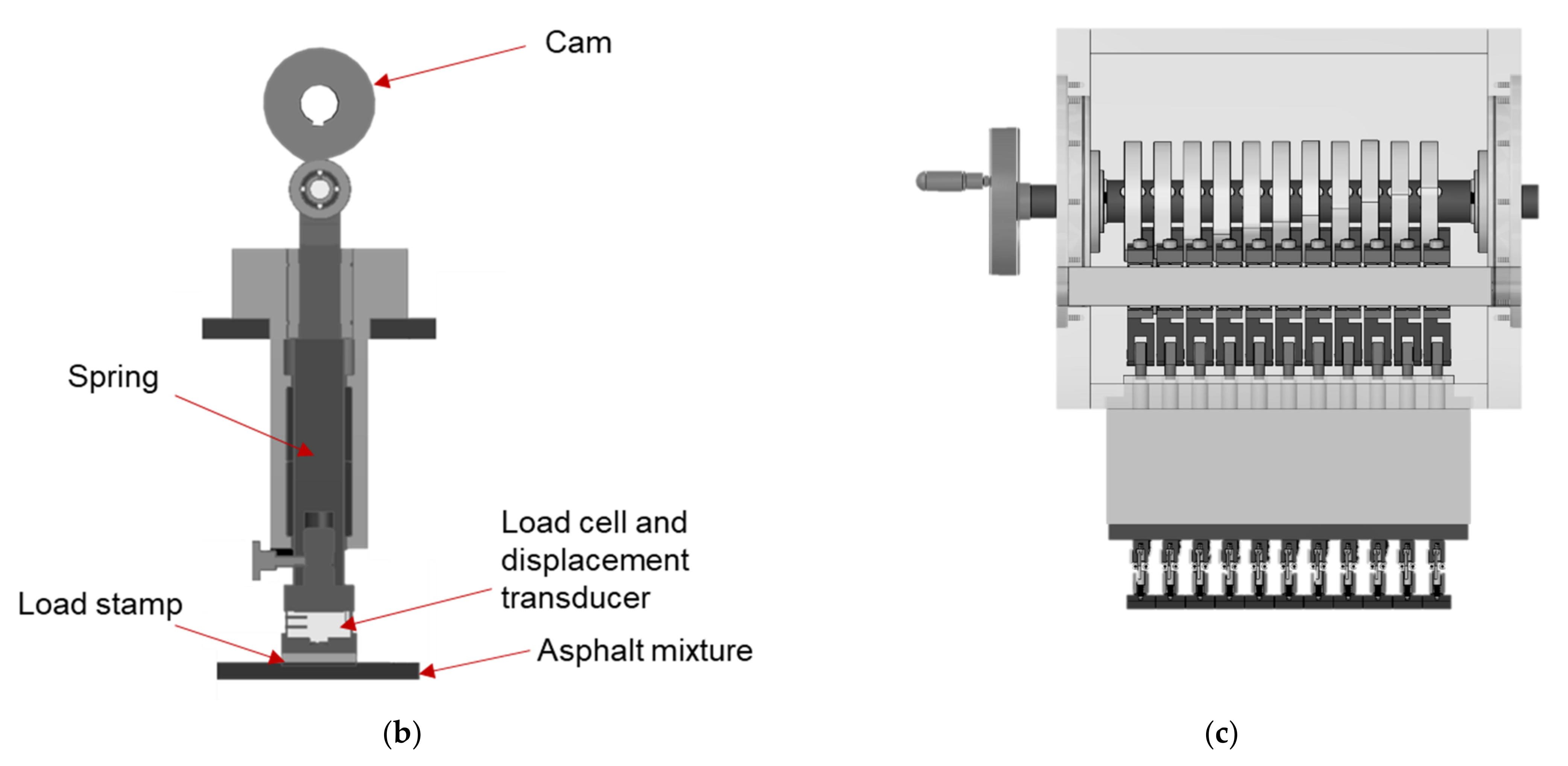 Cam

Spring

Load cell and displacement transducer

Load stamp

Asphalt mixture

(b)

(c)